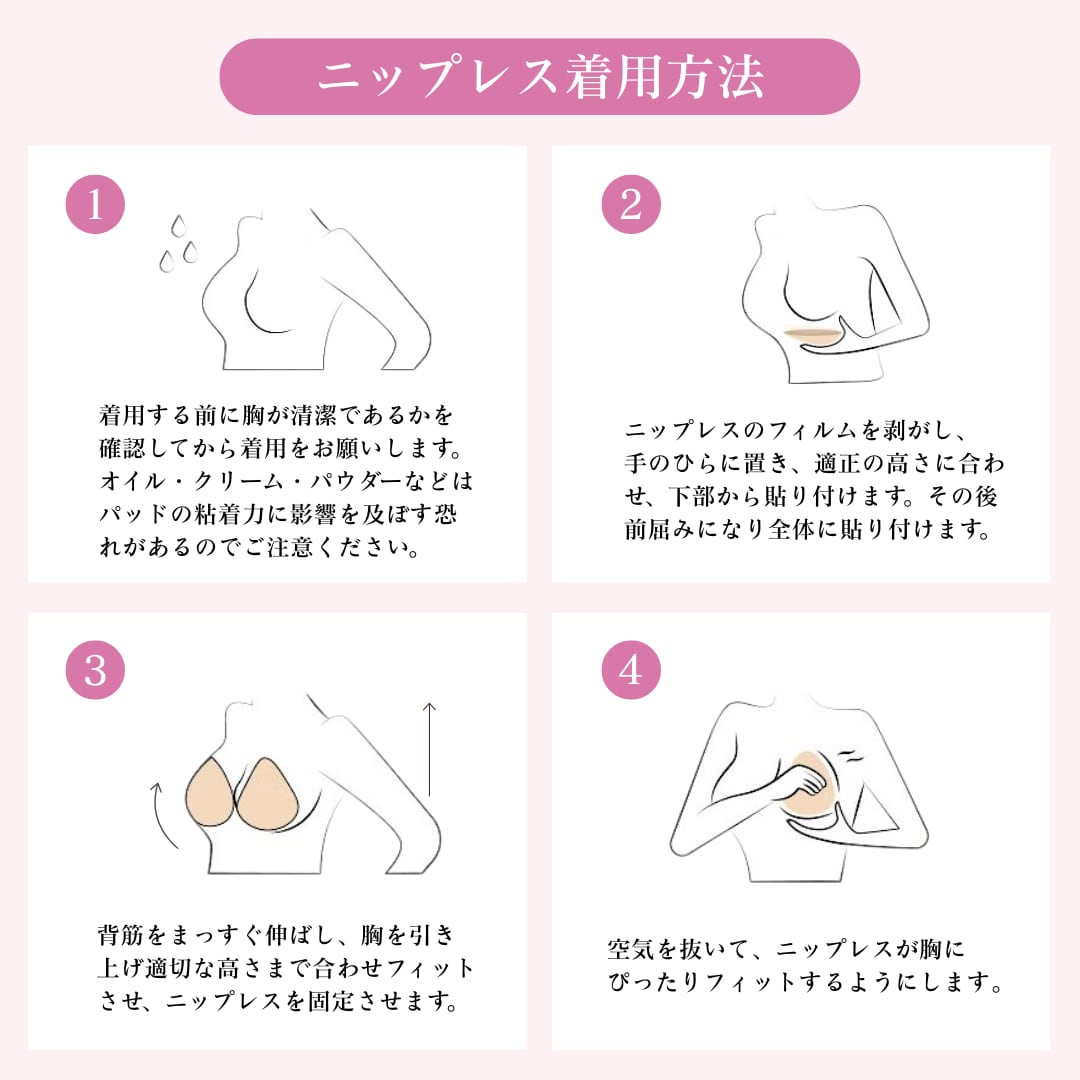 ニップレス着用方法

1

着用する前に胸が清潔であるかを確認してから着用をお願いします。オイル・クリーム・パウダーなどはパッドの粘着力に影響を及ぼす恐れがあるのでご注意ください。

2

ニップレスのフィルムを剥がし、手のひらに置き、適正の高さに合わせ、下部から貼り付けます。その後前屈みになり全体に貼り付けます。

3

背筋をまっすぐ伸ばし、胸を引き上げ適切な高さまで合わせフィットさせ、ニップレスを固定させます。

4

空気を抜いて、ニップレスが胸にぴったりフィットするようにします。