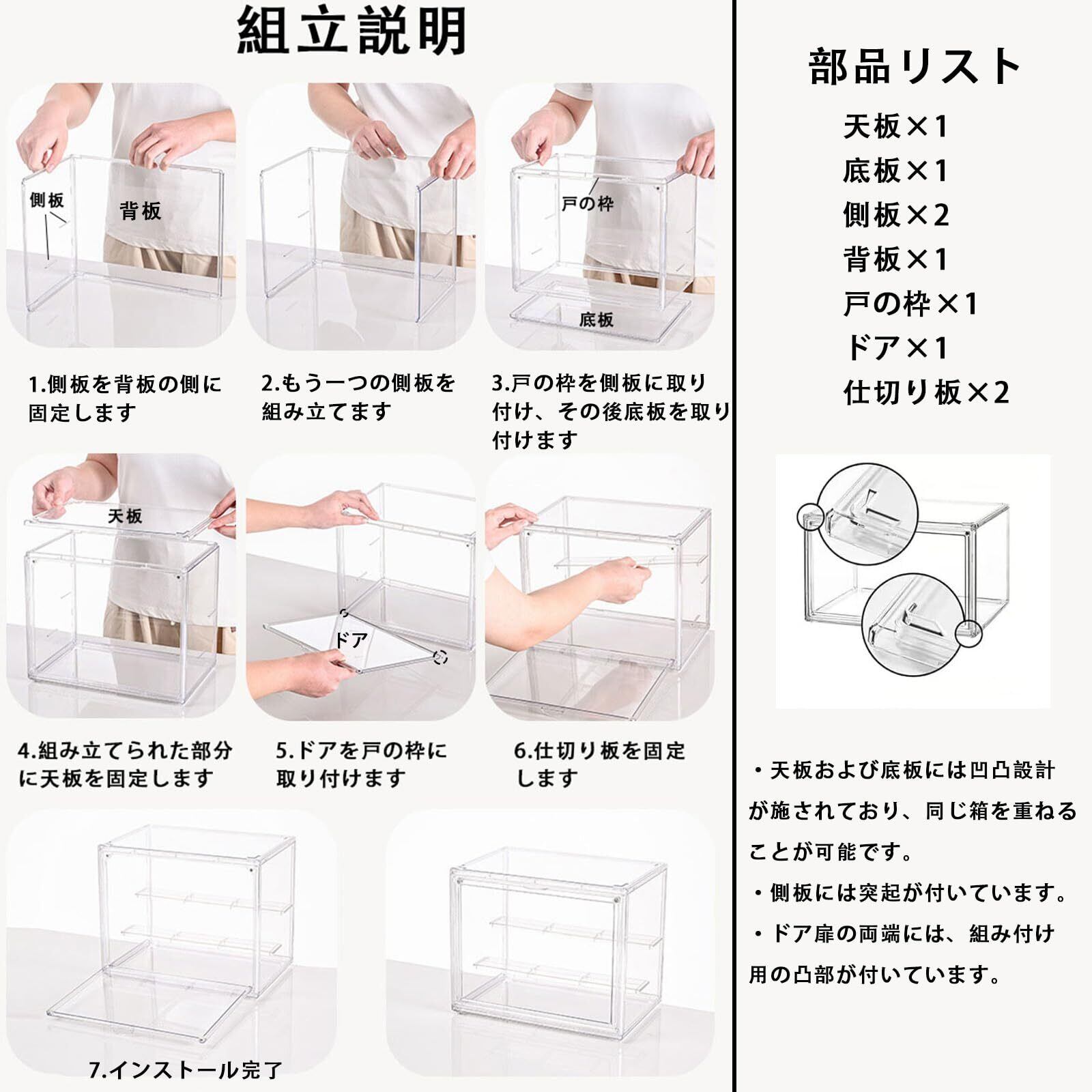 組立説明

側板

背板

戸の枠

底板

1.側板を背板の側に固定します

2.もう一つの側板を組み立てます

3.戸の枠を側板に取り付け、その後底板を取り付けます

天板

ドア

4.組み立てられた部分に天板を固定します

5.ドアを戸の枠に取り付けます

6.仕切り板を固定します

7.インストール完了

部品リスト

天板×1
底板×1
側板×2
背板×1
戸の枠×1
ドア×1
仕切り板×2

・天板および底板には凹凸設計が施されており、同じ箱を重ねることが可能です。

・側板には突起が付いています。

・ドア扉の両端には、組み付け用の凸部が付いています。