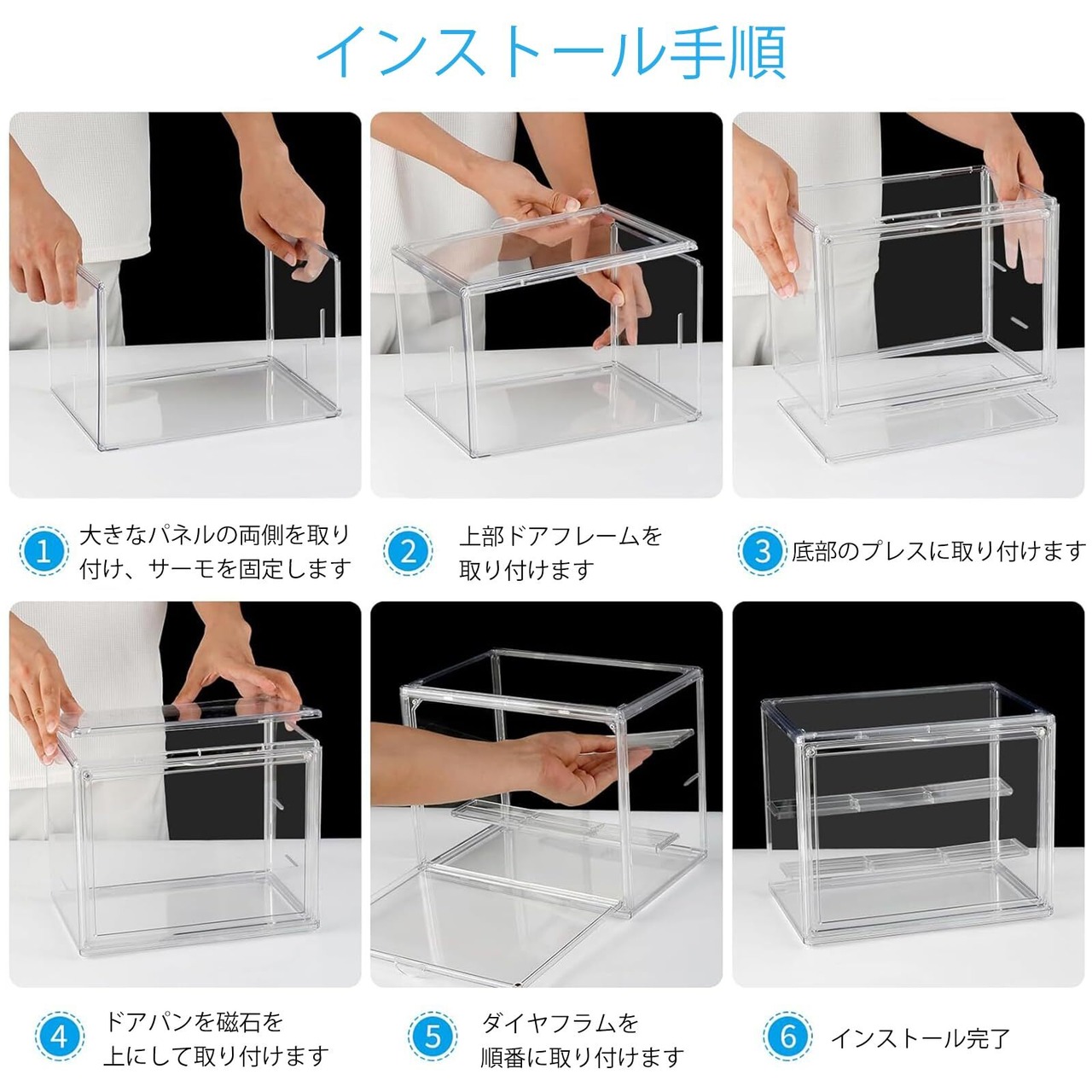 インストール手順

1 大きなパネルの両側を取り付け、サーモを固定します

2 上部ドアフレームを取り付けます

3 底部のプレスに取り付けます

4 ドアパンを磁石を上にして取り付けます

5 ダイヤフラムを順番に取り付けます

6 インストール完了