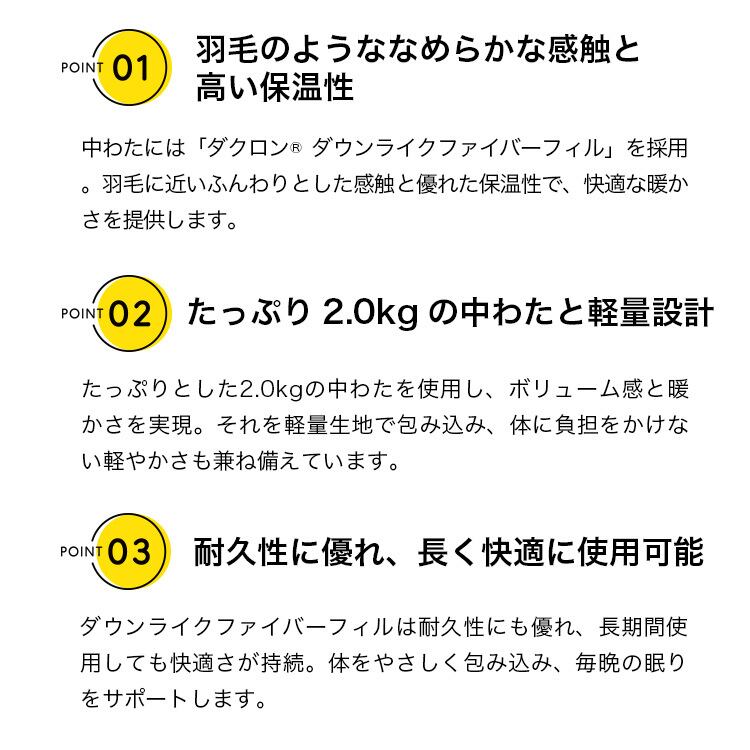 POINT 01

羽毛のようななめらかな感触と
高い保温性

中わたには「ダクロン® ダウンライクファイバーフィル」を採用。羽毛に近いふんわりとした感触と優れた保温性で、快適な暖かさを提供します。

POINT 02

たっぷり2.0kgの中わたと軽量設計

たっぷりとした2.0kgの中わたを使用し、ボリューム感と暖かさを実現。それを軽量生地で包み込み、体に負担をかけない軽やかさも兼ね備えています。

POINT 03

耐久性に優れ、長く快適に使用可能

ダウンライクファイバーフィルは耐久性にも優れ、長期間使用しても快適さが持続。体をやさしく包み込み、毎晩の眠りをサポートします。