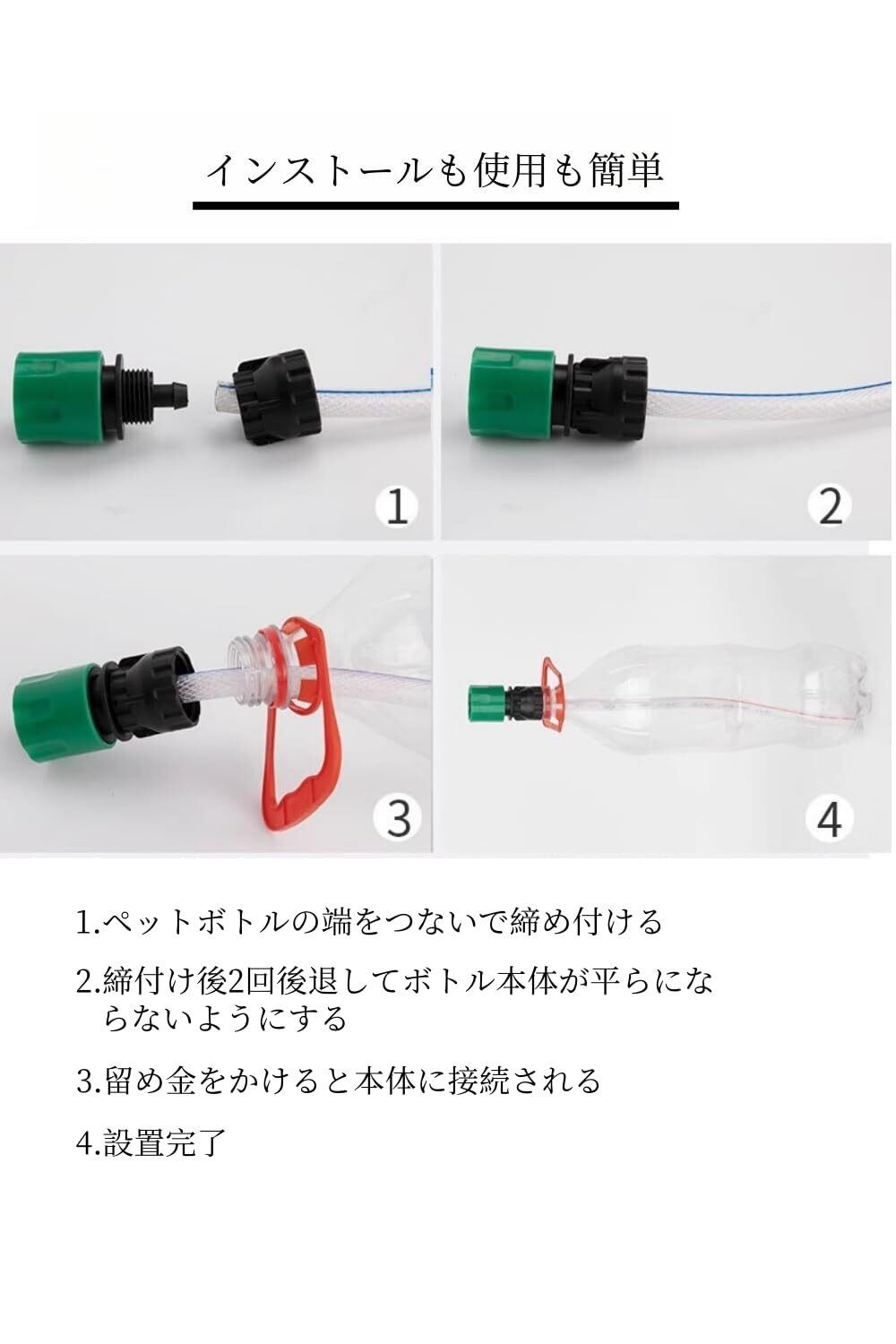 インストールも使用も簡単

1

2

3

4

1.ペットボトルの端をつないで締め付ける

2.締付け後2回後退してボトル本体が平らにならないようにする

3.留め金をかけると本体に接続される

4.設置完了