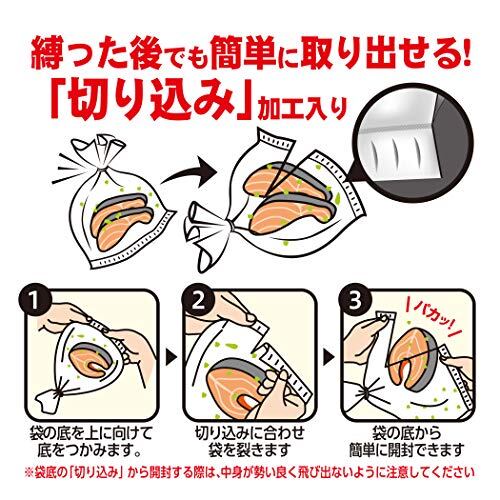 縛った後でも簡単に取り出せる!
「切り込み」加工入り

1
袋の底を上に向けて底をつかみます。

2
切り込みに合わせ袋を裂きます

3
パカッ!
袋の底から簡単に開封できます

※袋底の「切り込み」から開封する際は、中身が勢い良く飛び出ないように注意してください