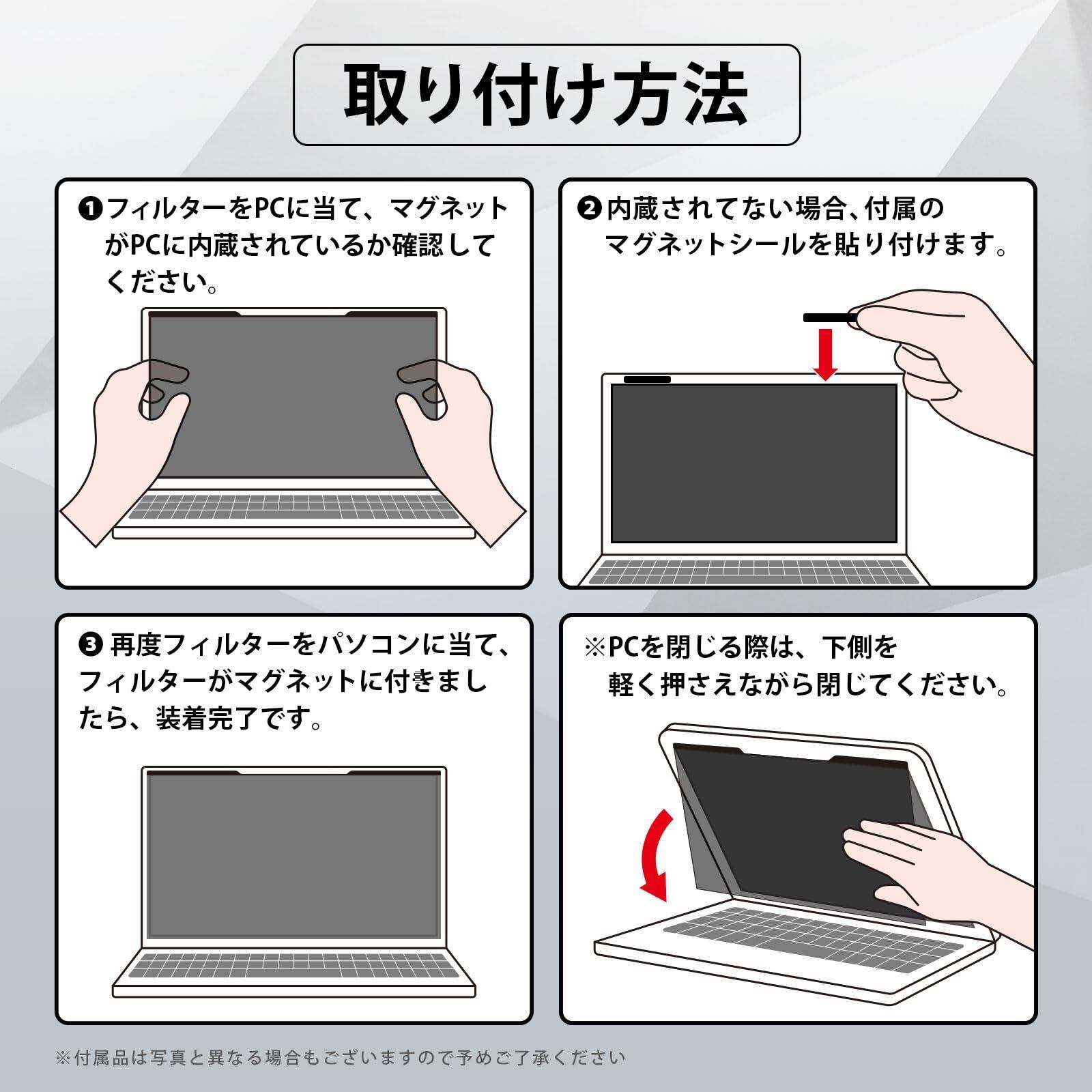 取り付け方法

❶フィルターをPCに当て、マグネットがPCに内蔵されているか確認してください。

❷内蔵されてない場合、付属のマグネットシールを貼り付けます。

❸ 再度フィルターをパソコンに当て、フィルターがマグネットに付きましたら、装着完了です。

※PCを閉じる際は、下側を軽く押さえながら閉じてください。

※付属品は写真と異なる場合もございますので予めご了承ください