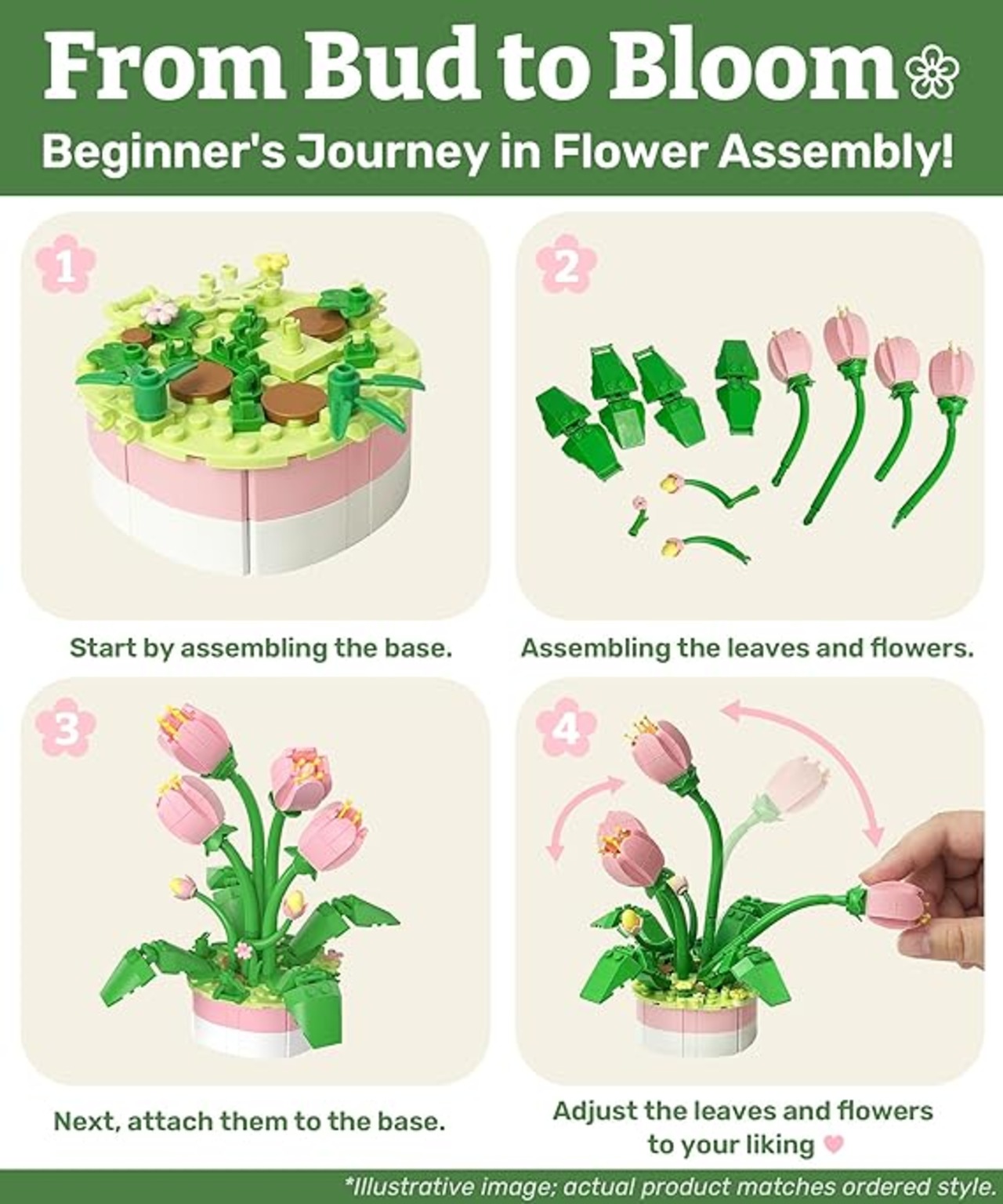 From Bud to Bloom

Beginner's Journey in Flower Assembly!

1

Start by assembling the base.

2

Assembling the leaves and flowers.

3

Next, attach them to the base.

4

Adjust the leaves and flowers to your liking

*Illustrative image; actual product matches ordered style.