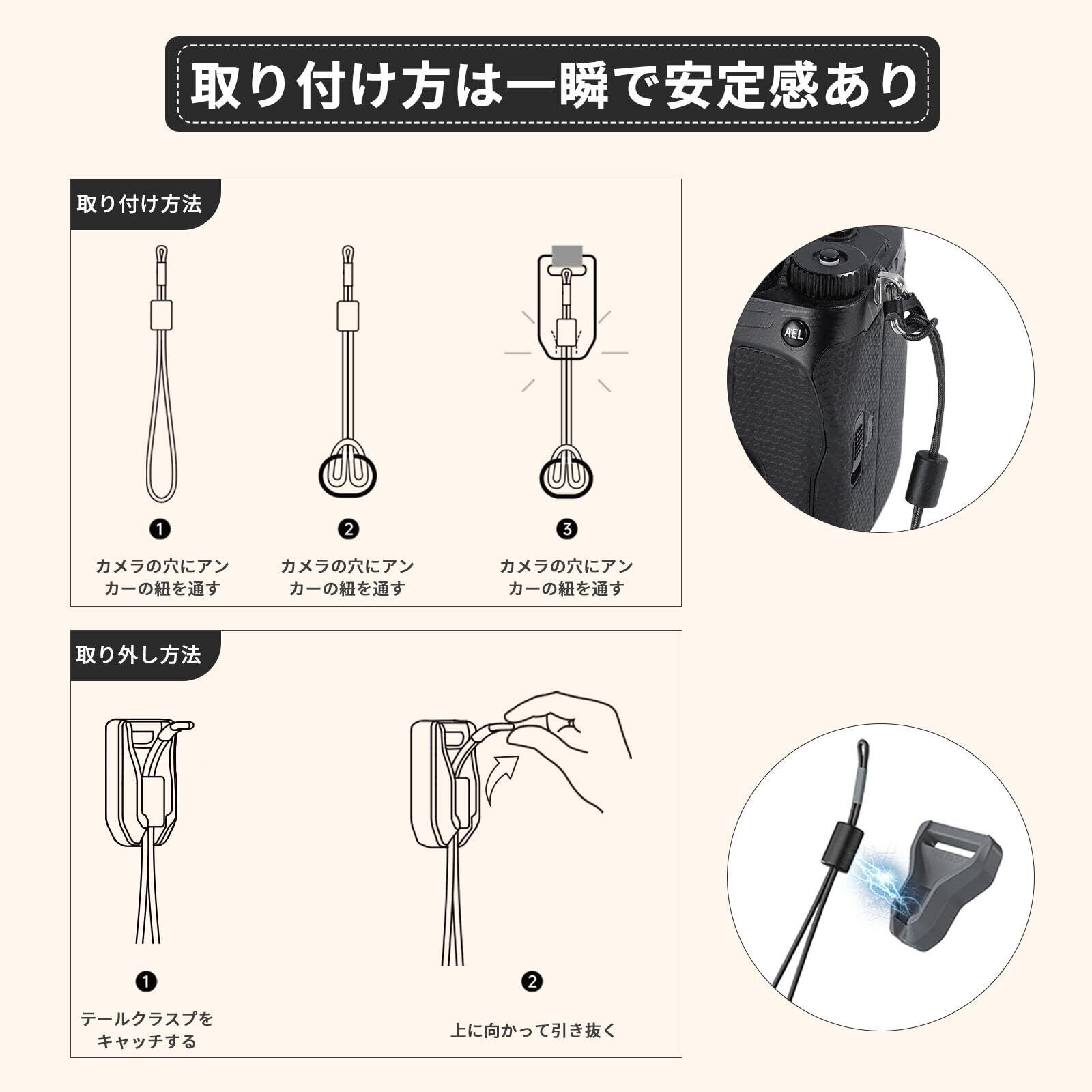 取り付け方は一瞬で安定感あり

取り付け方法

❶
カメラの穴にアンカーの紐を通す

❷
カメラの穴にアンカーの紐を通す

❸
カメラの穴にアンカーの紐を通す

AEL

取り外し方法

❶
テールクラスプをキャッチする

❷
上に向かって引き抜く