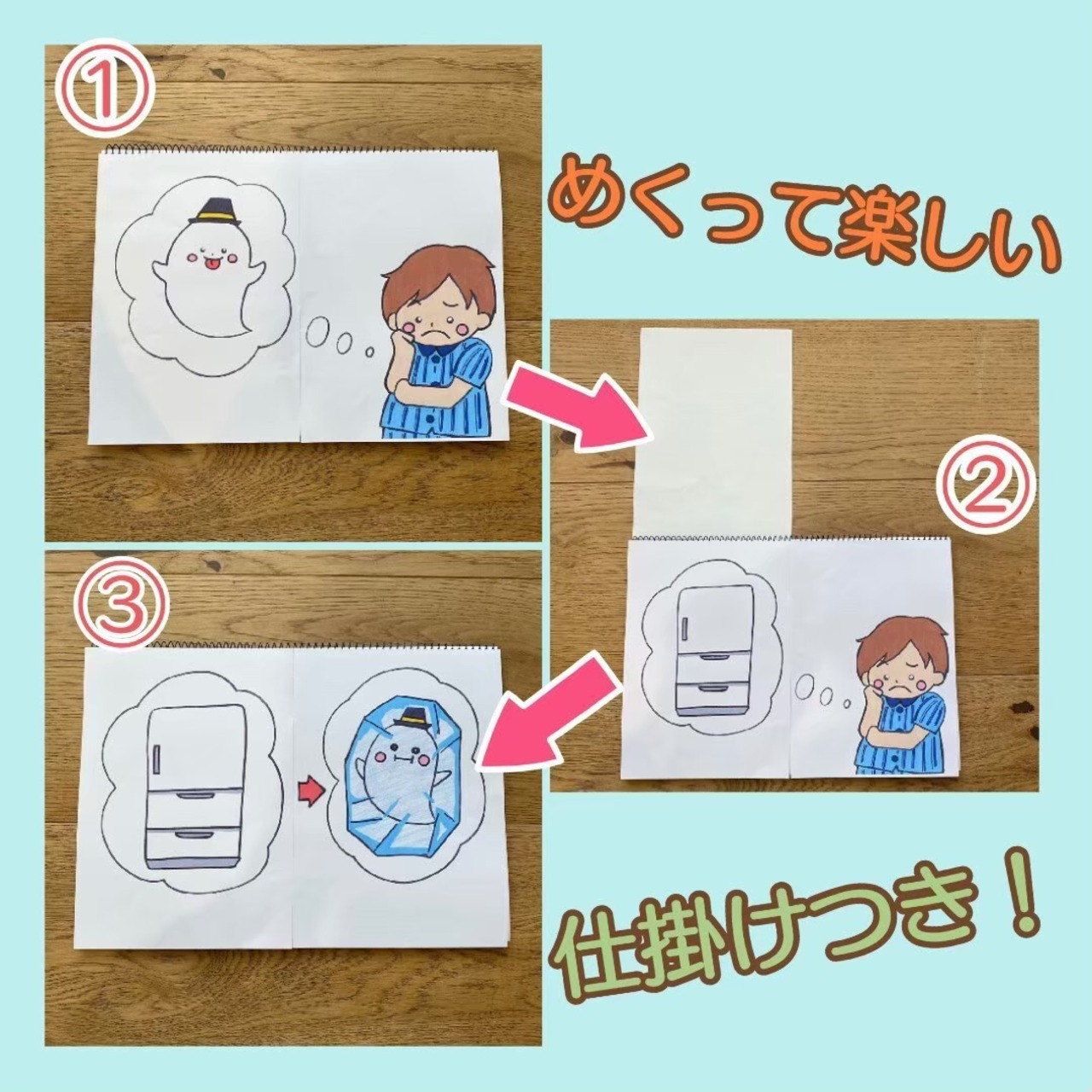 ①

めくって楽しい

②

③

仕掛けつき！