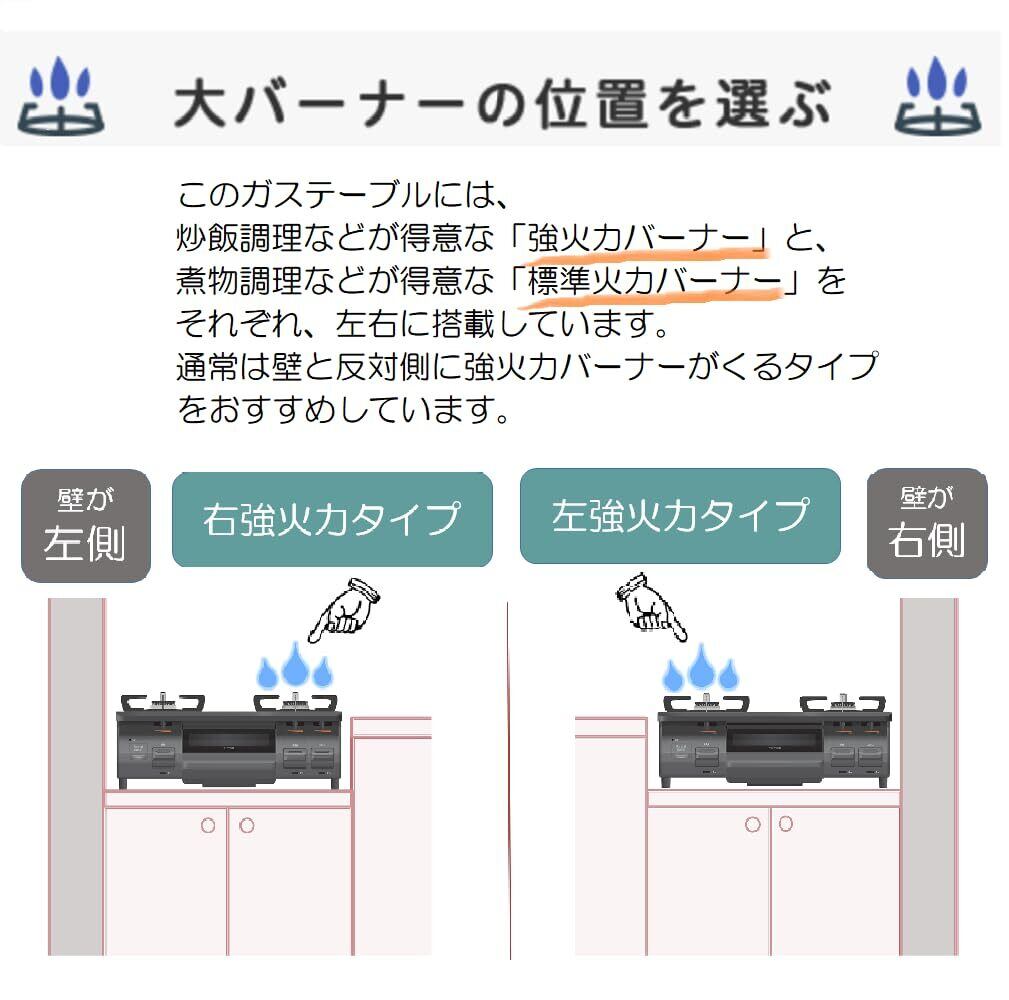 大バーナーの位置を選ぶ

このガステーブルには、
炒飯調理などが得意な「強火力バーナー」と、
煮物調理などが得意な「標準火力バーナー」を
それぞれ、左右に搭載しています。
通常は壁と反対側に強火力バーナーがくるタイプ
をおすすめしています。

壁が
左側

右強火力タイプ

左強火力タイプ

壁が
右側