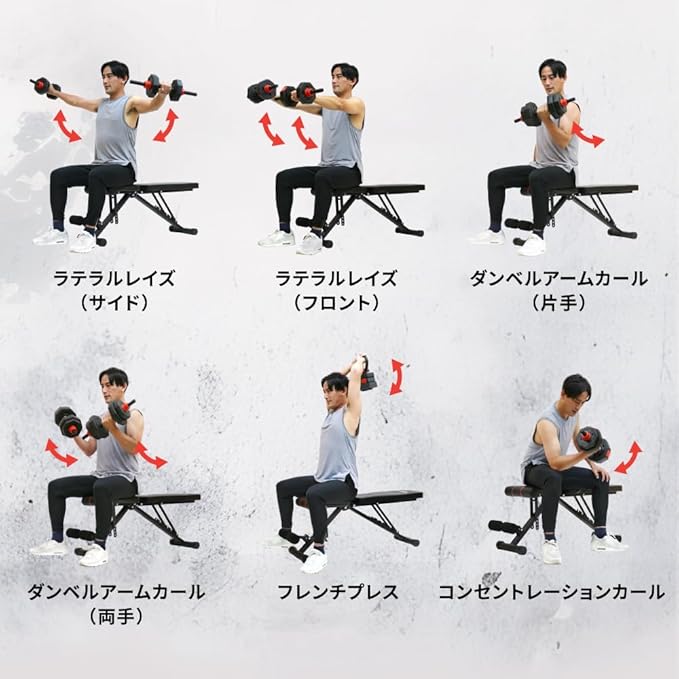 ラテラルレイズ
（サイド）

ラテラルレイズ
（フロント）

ダンベルアームカール
（片手）

ダンベルアームカール
（両手）

フレンチプレス

コンセントレーションカール