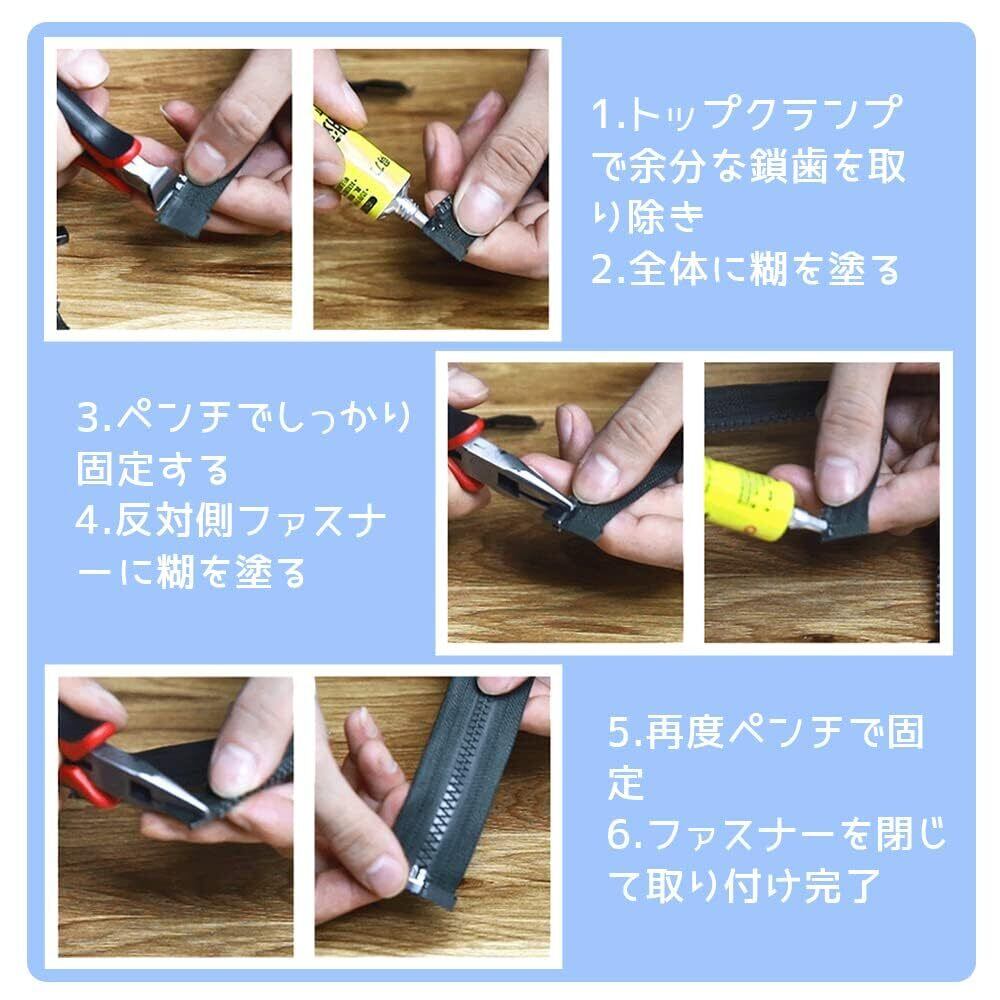 1.トップクランプで余分な鎖歯を取り除き
2.全体に糊を塗る

3.ペンチでしっかり固定する
4.反対側ファスナーに糊を塗る

5.再度ペンチで固定
6.ファスナーを閉じて取り付け完了