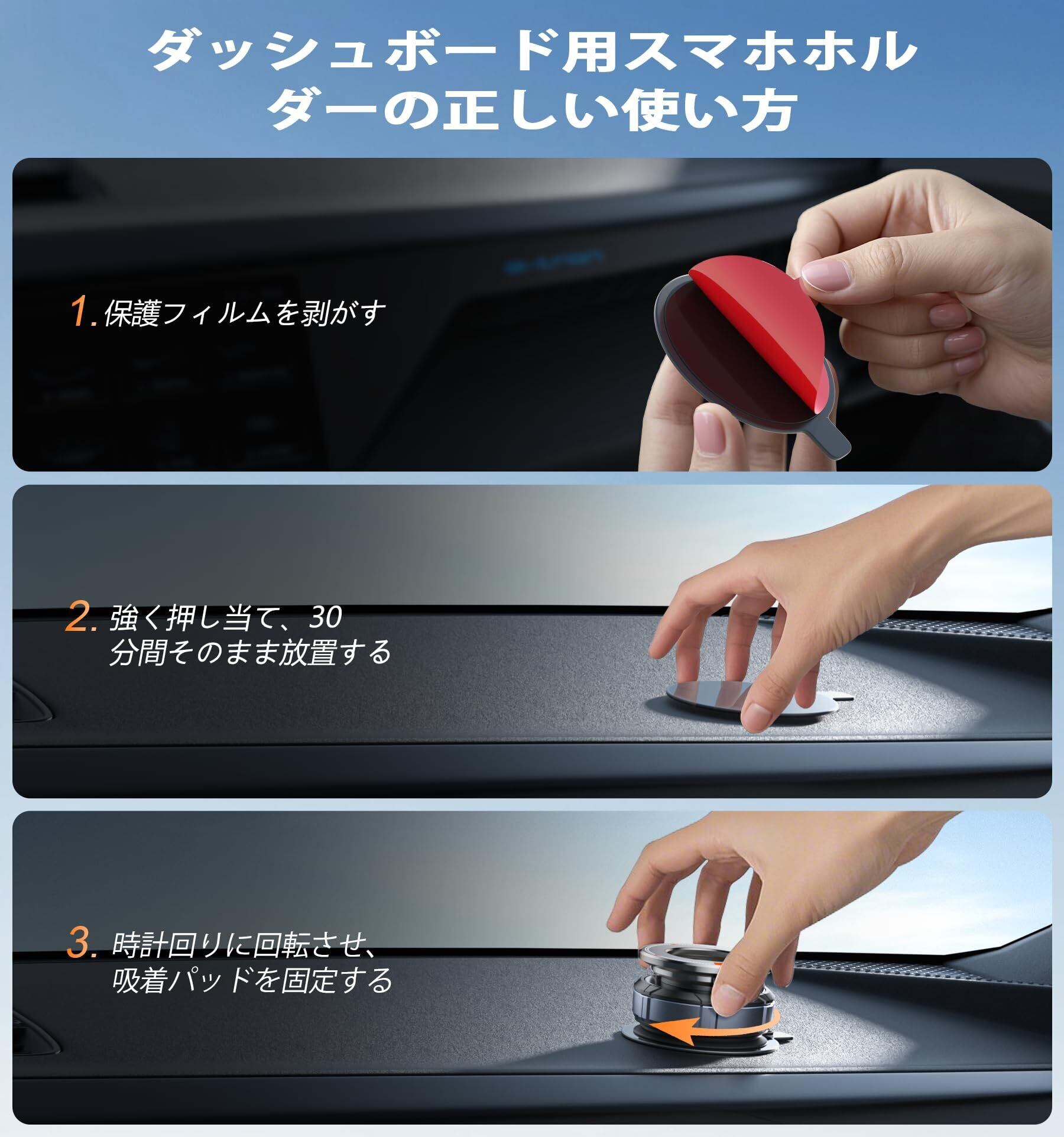 ダッシュボード用スマホホルダーの正しい使い方

1. 保護フィルムを剥がす

2. 強く押し当て、30分間そのまま放置する

3. 時計回りに回転させ、吸着パッドを固定する