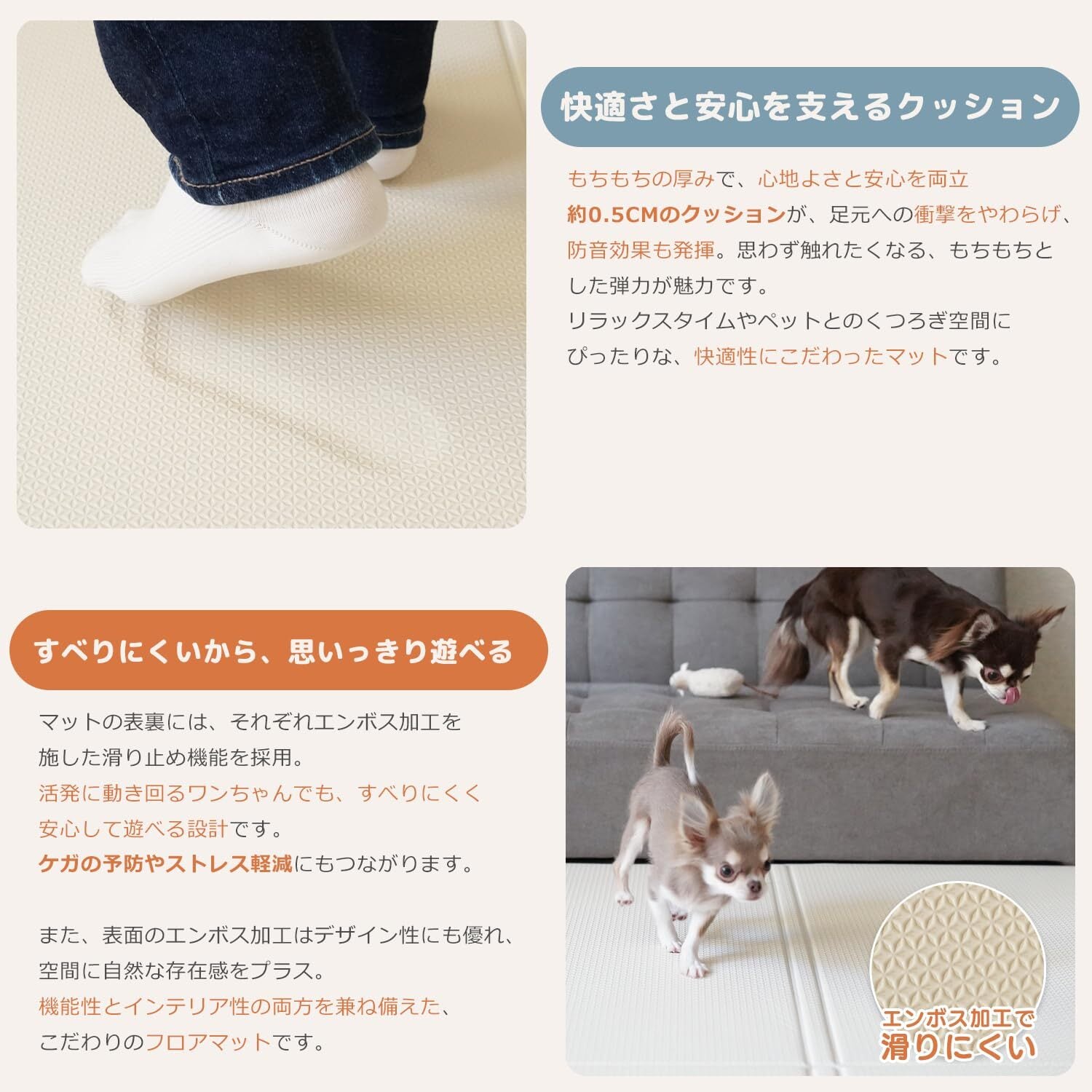 快適さと安心を支えるクッション

もちもちの厚みで、心地よさと安心を両立
約0.5CMのクッションが、足元への衝撃をやわらげ、防音効果も発揮。思わず触れたくなる、もちもちとした弾力が魅力です。
リラックスタイムやペットとのくつろぎ空間にぴったりな、快適性にこだわったマットです。

すべりにくいから、思いっきり遊べる

マットの表裏には、それぞれエンボス加工を施した滑り止め機能を採用。
活発に動き回るワンちゃんでも、すべりにくく安心して遊べる設計です。
ケガの予防やストレス軽減にもつながります。

また、表面のエンボス加工はデザイン性にも優れ、空間に自然な存在感をプラス。
機能性とインテリア性の両方を兼ね備えた、こだわりのフロアマットです。

エンボス加工で
滑りにくい