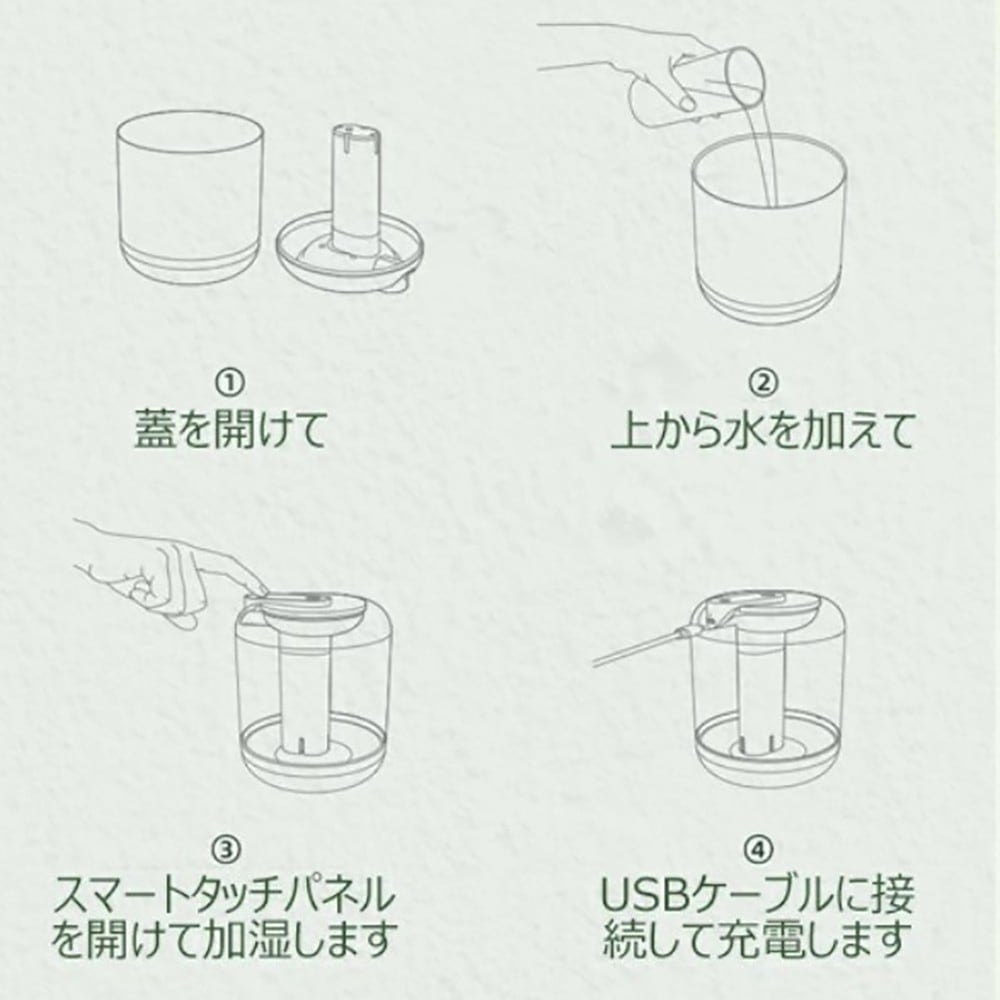 ①
蓋を開けて

②
上から水を加えて

③
スマートタッチパネルを開けて加湿します

④
USBケーブルに接続して充電します