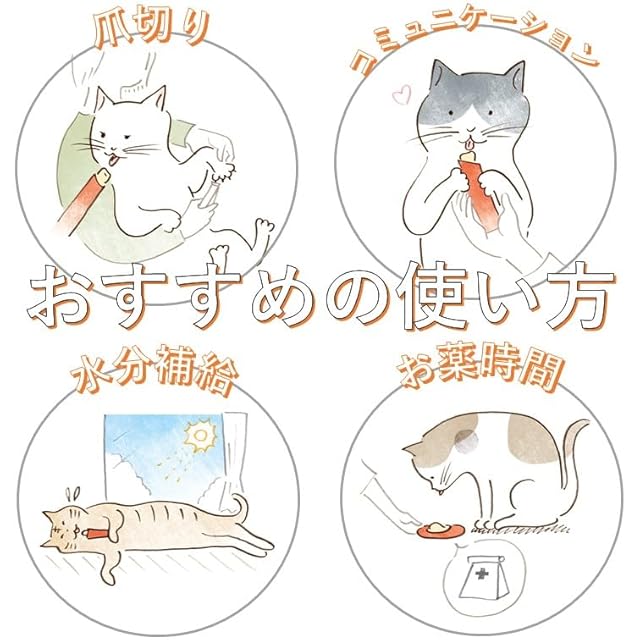 爪切り

コミュニケーション

おすすめの使い方

水分補給

お薬時間