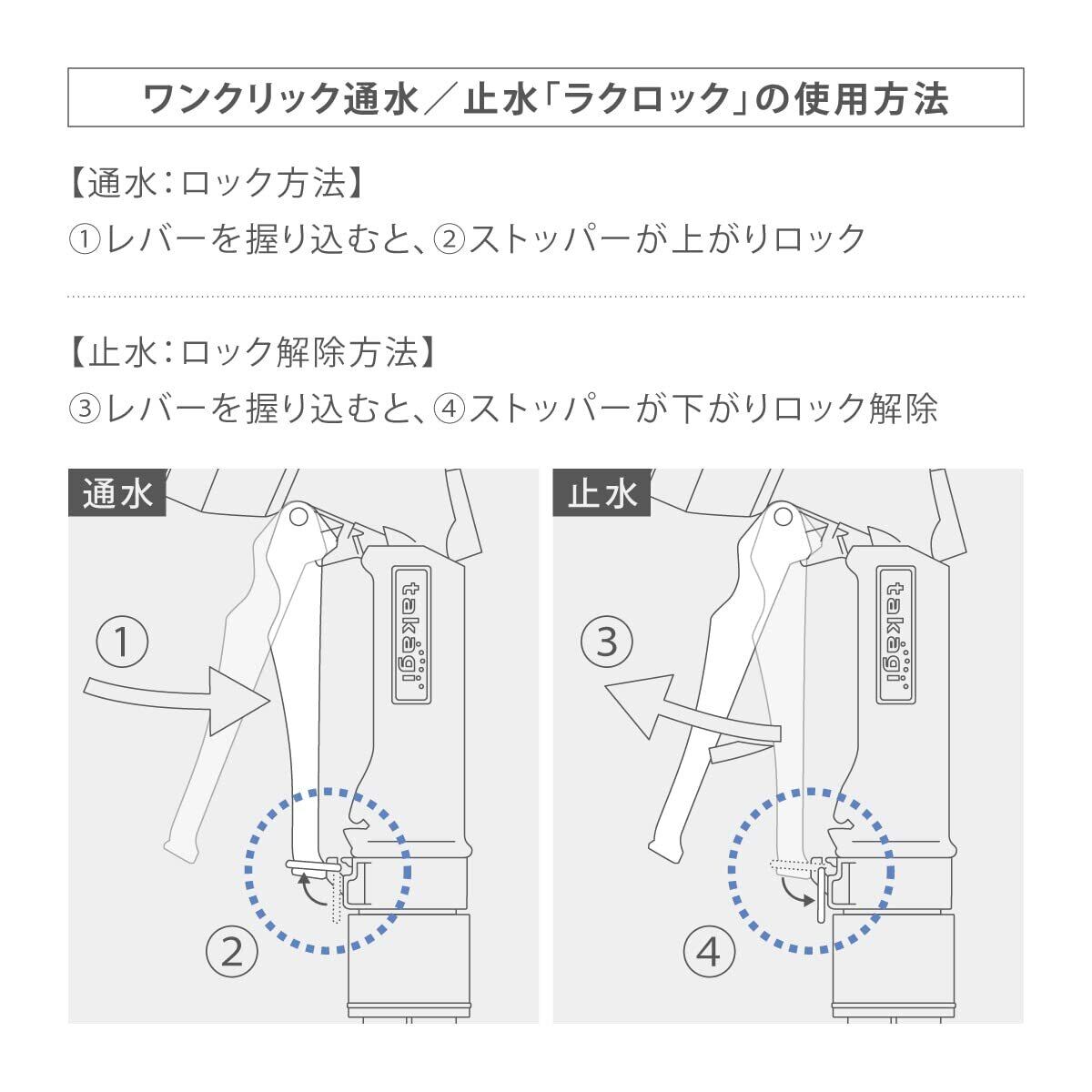 ワンクリック通水／止水「ラクロック」の使用方法

【通水：ロック方法】
①レバーを握り込むと、②ストッパーが上がりロック

【止水：ロック解除方法】
③レバーを握り込むと、④ストッパーが下がりロック解除

通水

①

takagi

②

止水

③

takagi

④