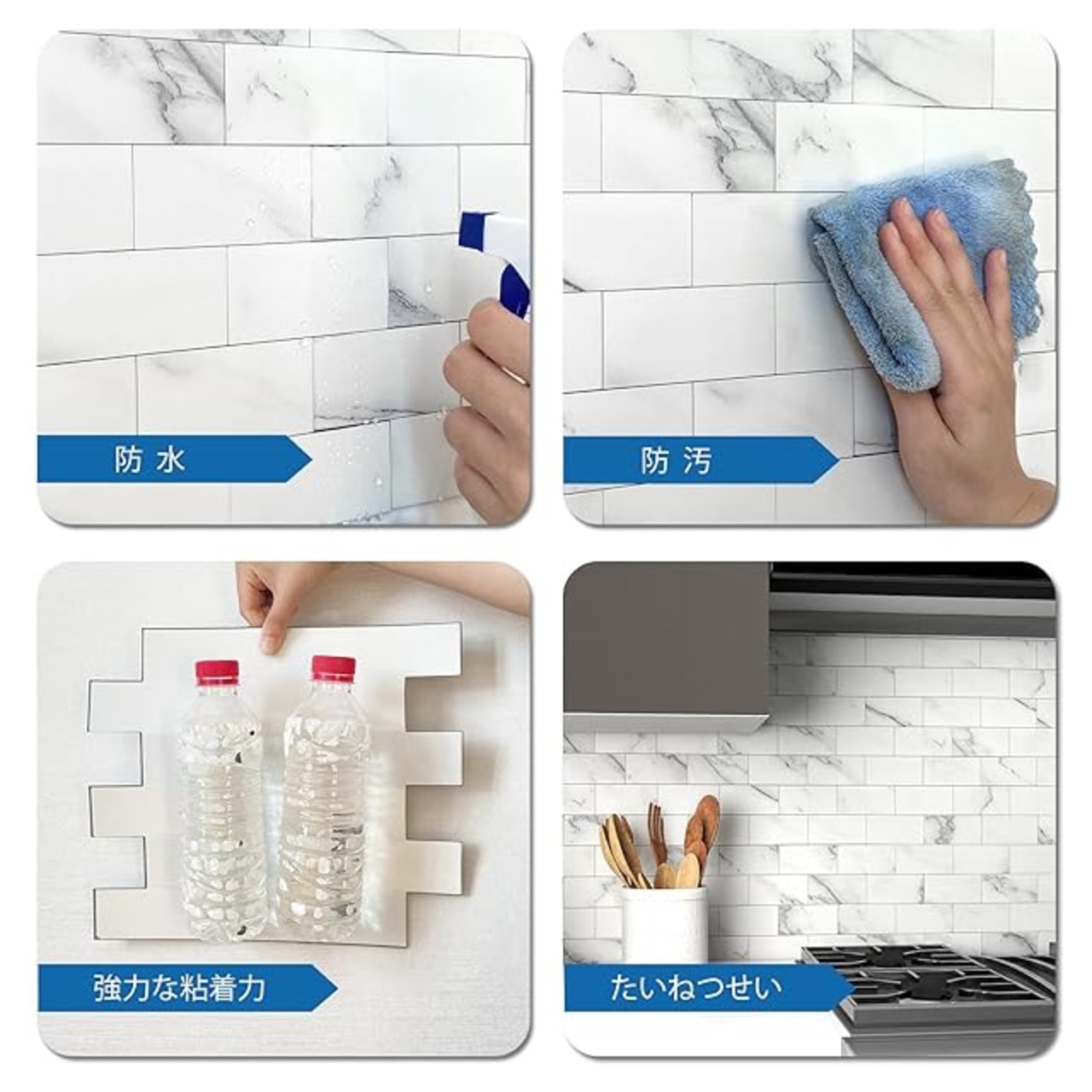 防水

防汚

強力な粘着力

たいねつせい