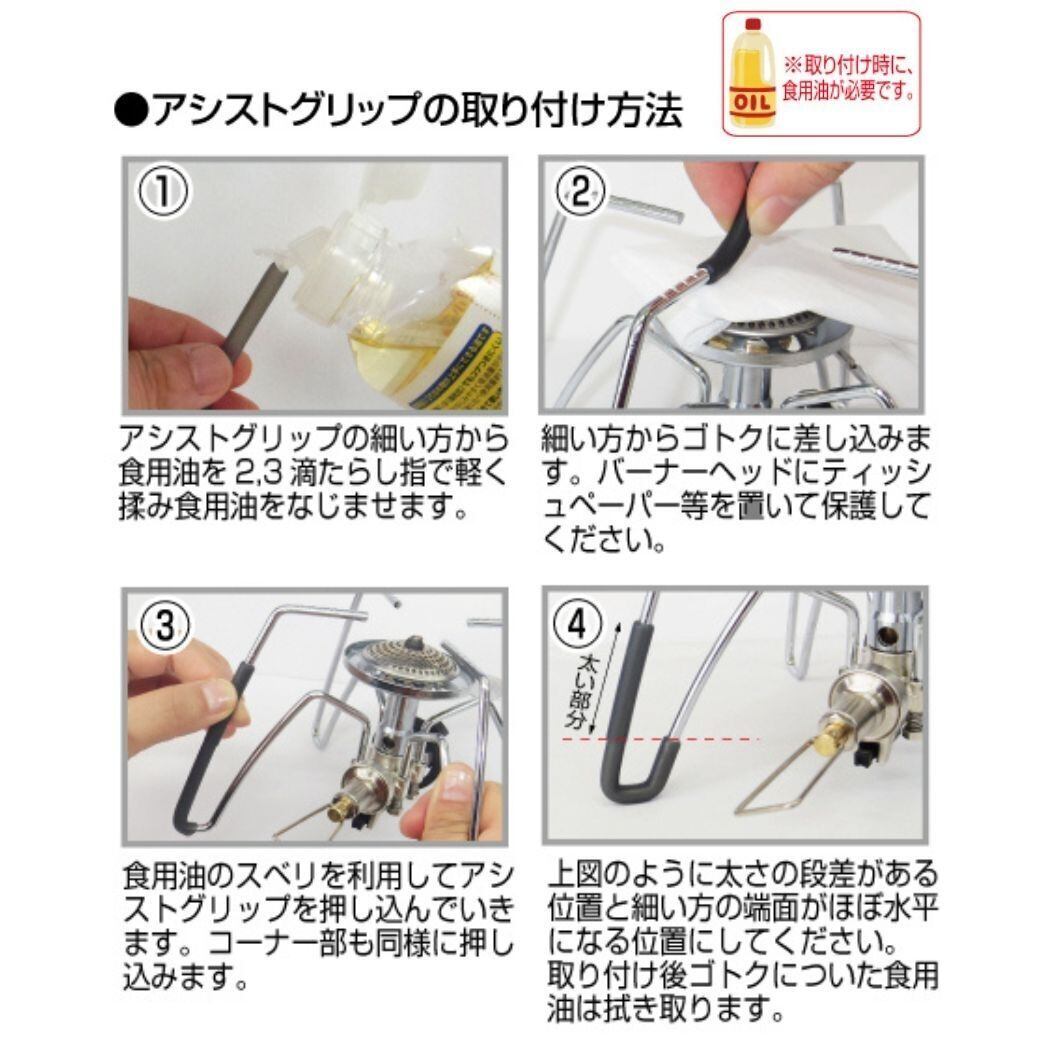 ●アシストグリップの取り付け方法

OIL

※取り付け時に、食用油が必要です。

①

アシストグリップの細い方から食用油を 2,3 滴たらし指で軽く揉み食用油をなじませます。

②

細い方からゴトクに差し込みます。バーナーヘッドにティッシュペーパー等を置いて保護してください。

③

食用油のスベリを利用してアシストグリップを押し込んでいきます。コーナー部も同様に押し込みます。

④

太い部分

上図のように太さの段差がある位置と細い方の端面がほぼ水平になる位置にしてください。
取り付け後ゴトクについた食用油は拭き取ります。