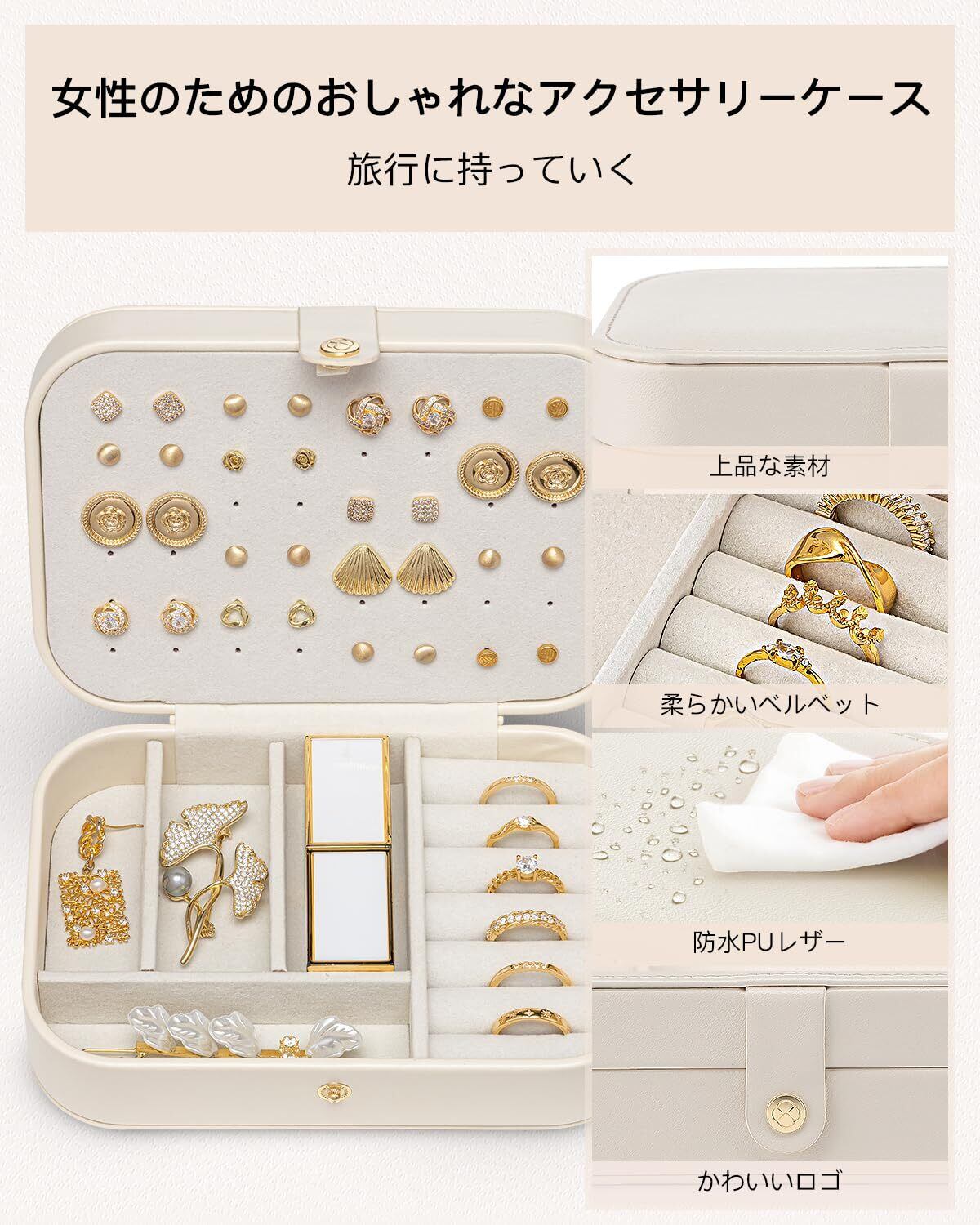 女性のためのおしゃれなアクセサリーケース

旅行に持っていく

上品な素材

柔らかいベルベット

防水PUレザー

かわいいロゴ