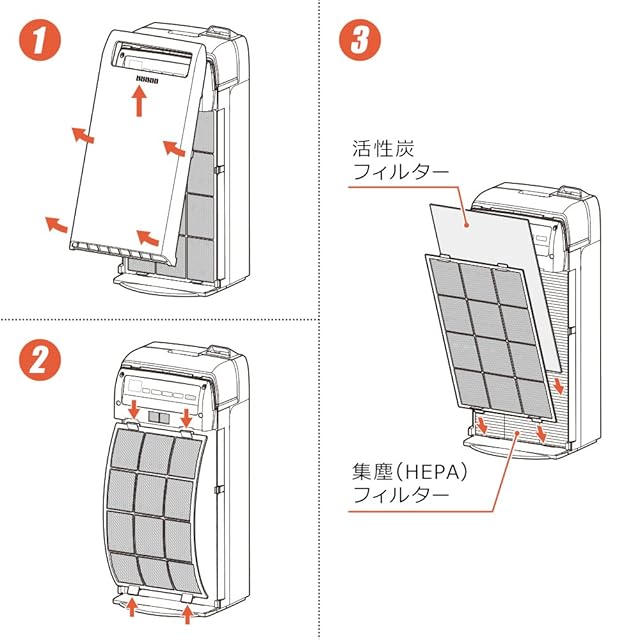 1

2

3

活性炭
フィルター

集塵（HEPA）
フィルター