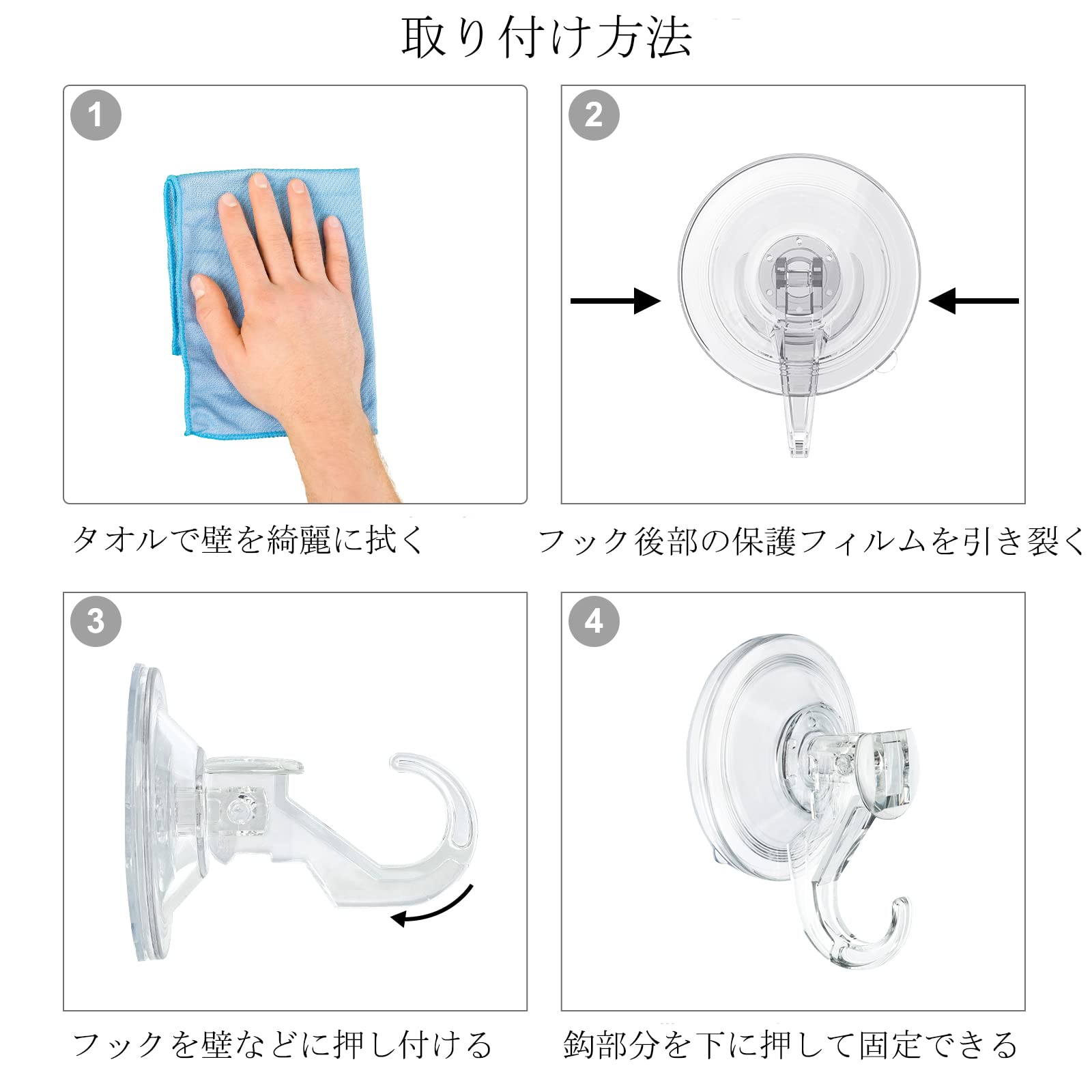 取り付け方法

1

タオルで壁を綺麗に拭く

2

フック後部の保護フィルムを引き裂く

3

フックを壁などに押し付ける

4

鈎部分を下に押して固定できる