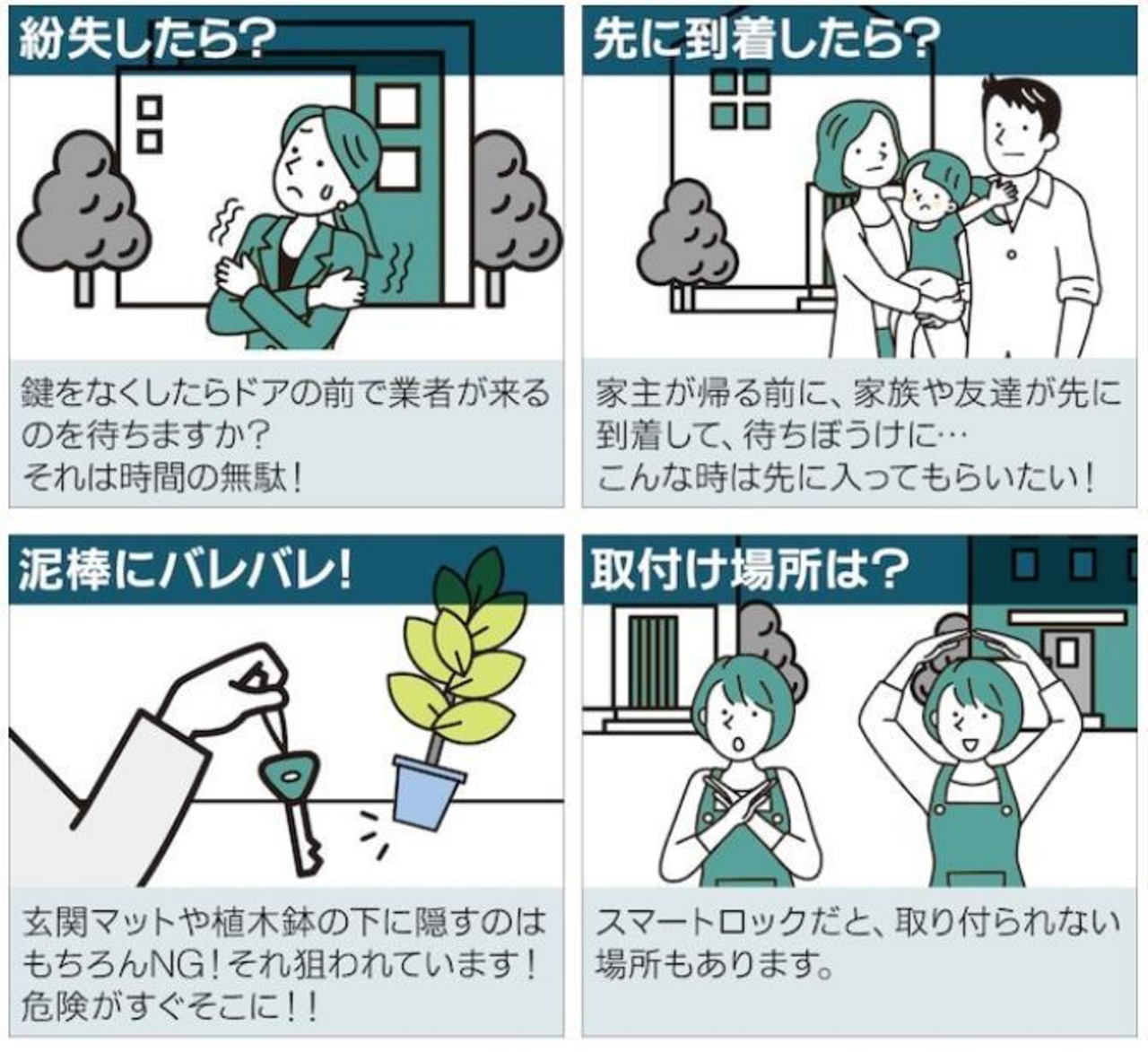 紛失したら?

鍵をなくしたらドアの前で業者が来るのを待ちますか?
それは時間の無駄!

先に到着したら?

家主が帰る前に、家族や友達が先に到着して、待ちぼうけに…
こんな時は先に入ってもらいたい!

泥棒にバレバレ!

玄関マットや植木鉢の下に隠すのはもちろんNG!それ狙われています!
危険がすぐそこに!!

取付け場所は?

スマートロックだと、取り付られない場所もあります。