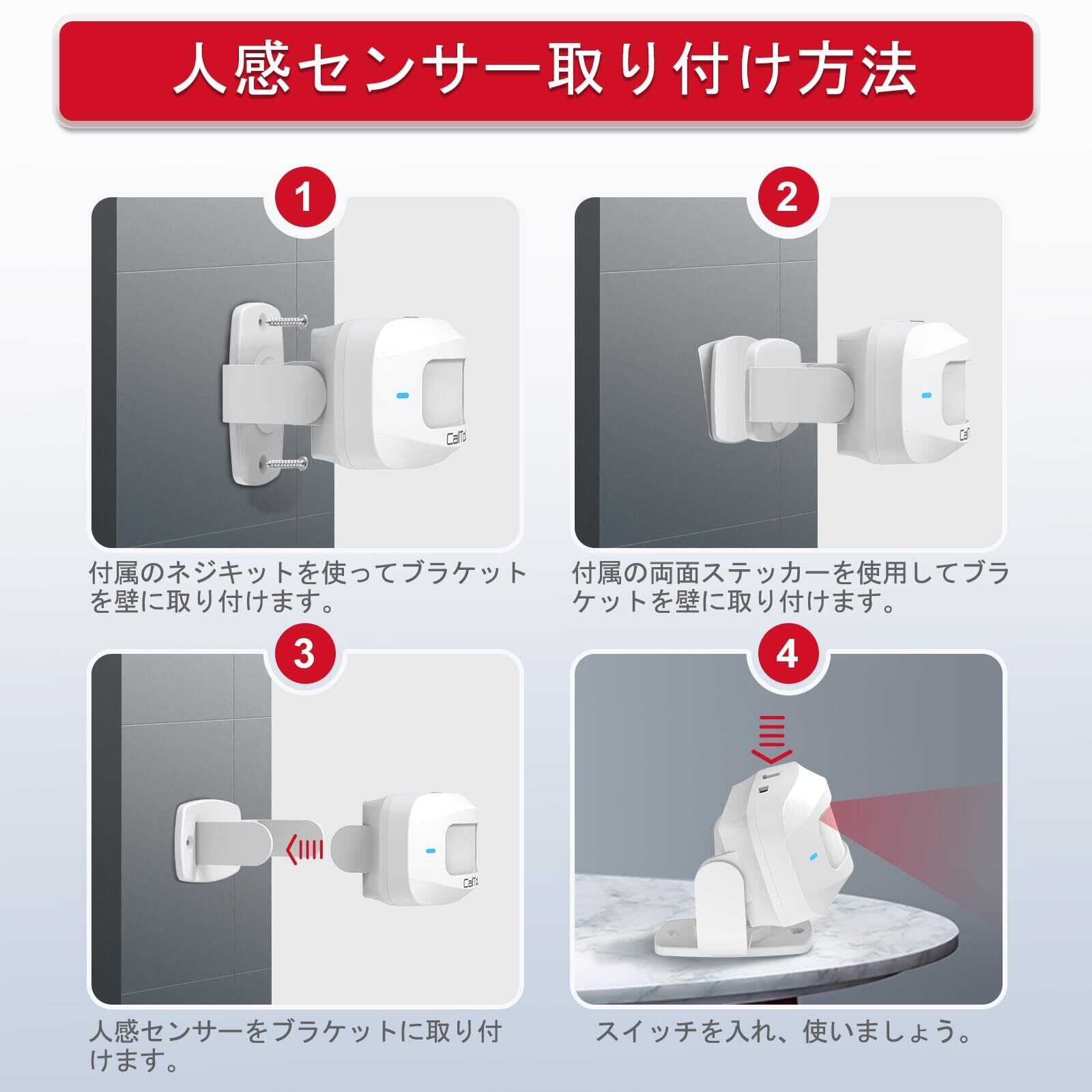 人感センサー取り付け方法

1

CallTo

付属のネジキットを使ってブラケットを壁に取り付けます。

2

CallTo

付属の両面ステッカーを使用してブラケットを壁に取り付けます。

3

CallTo

人感センサーをブラケットに取り付けます。

4

スイッチを入れ、使いましょう。