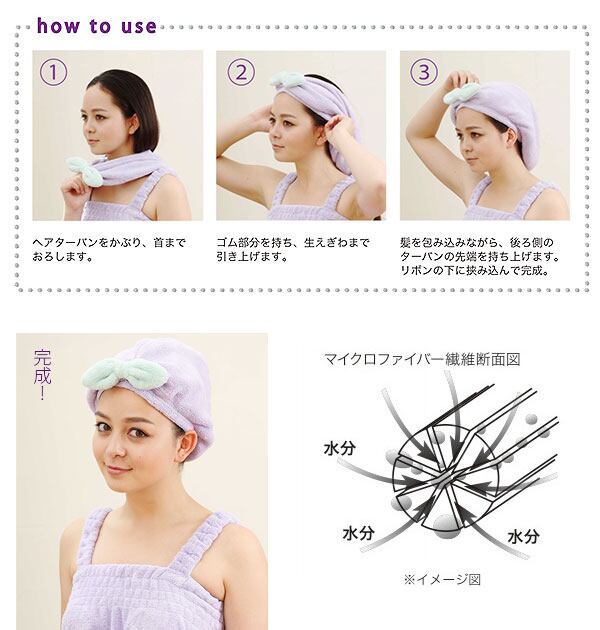 how to use

①

ヘアターバンをかぶり、首までおろします。

②

ゴム部分を持ち、生えぎわまで引き上げます。

③

髪を包み込みながら、後ろ側のターバンの先端を持ち上げます。リボンの下に挟み込んで完成。

完成!

マイクロファイバー繊維断面図

水分

水分

水分

※イメージ図