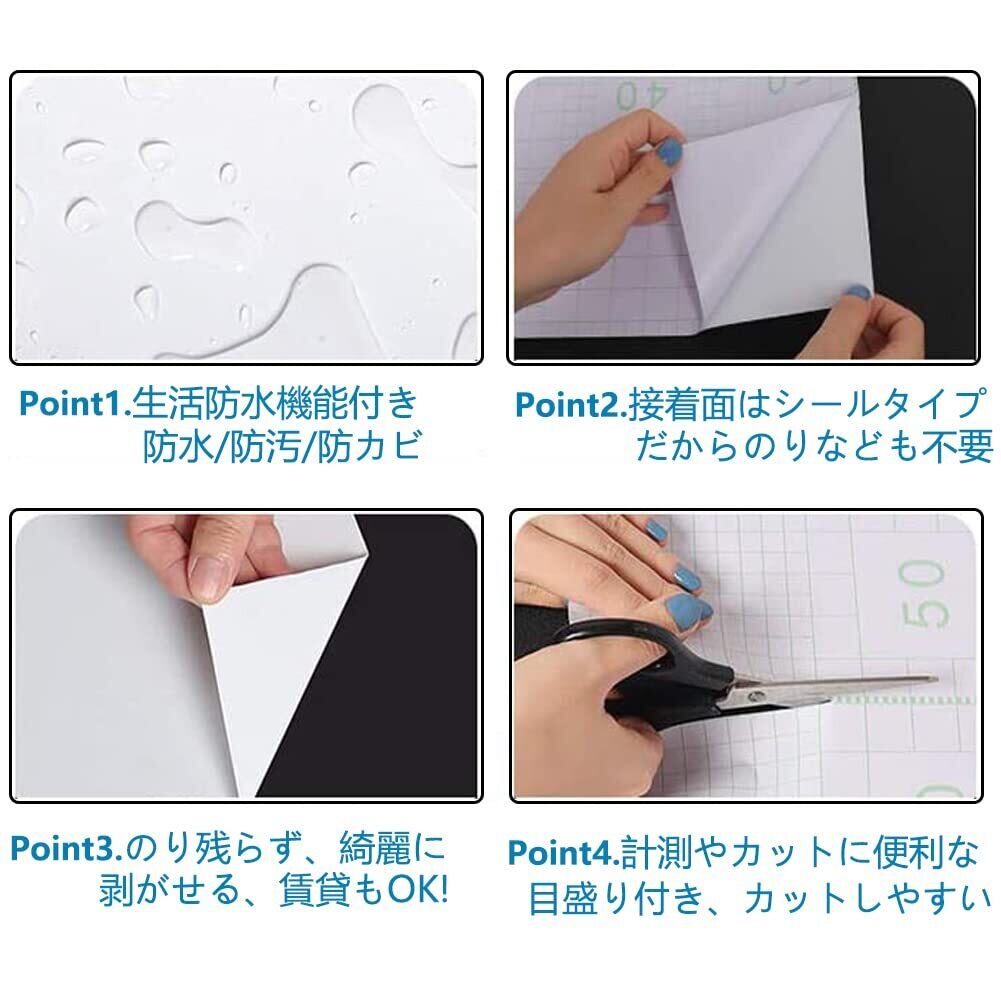 40

Point1.生活防水機能付き
防水/防汚/防カビ

Point2.接着面はシールタイプ
だからのりなども不要

50

Point3.のり残らず、綺麗に
剥がせる、賃貸もOK!

Point4.計測やカットに便利な
目盛り付き、カットしやすい