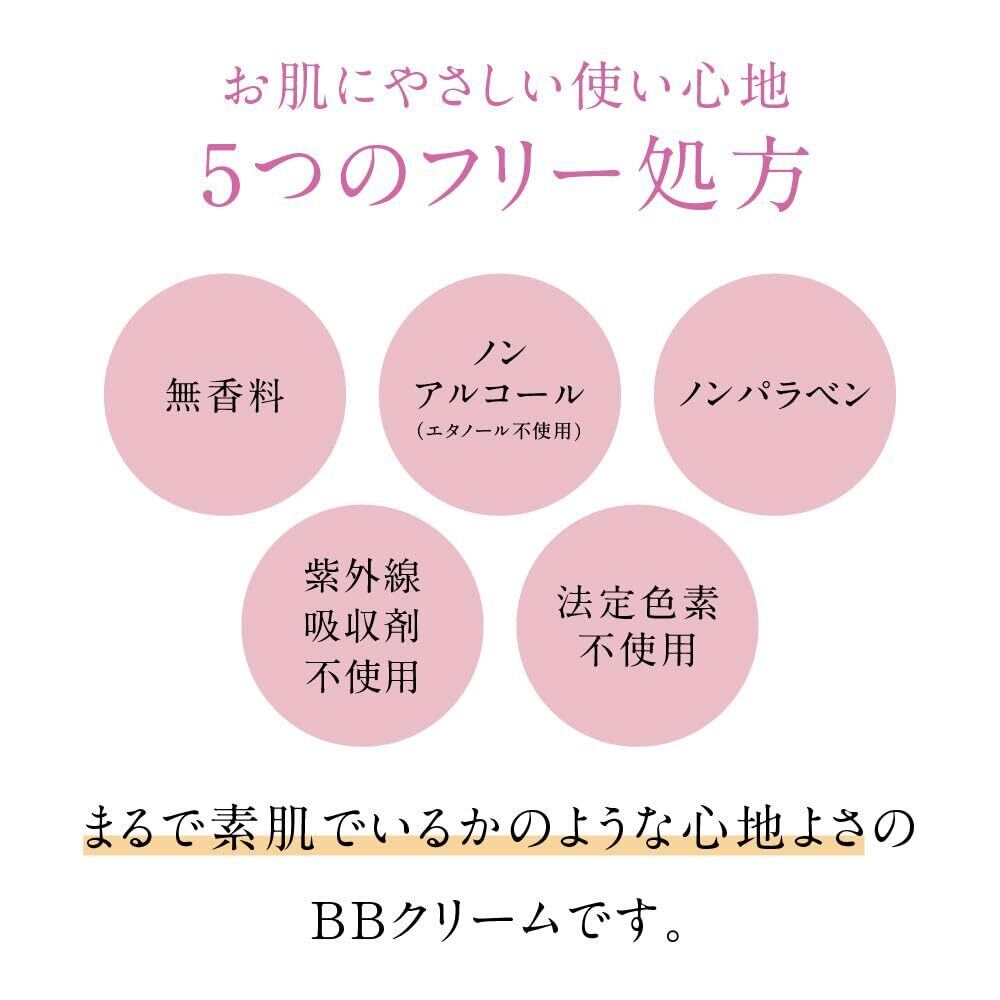 お肌にやさしい使い心地
5つのフリー処方

無香料

ノン
アルコール
(エタノール不使用)

ノンパラベン

紫外線
吸収剤
不使用

法定色素
不使用

まるで素肌でいるかのような心地よさの
BBクリームです。