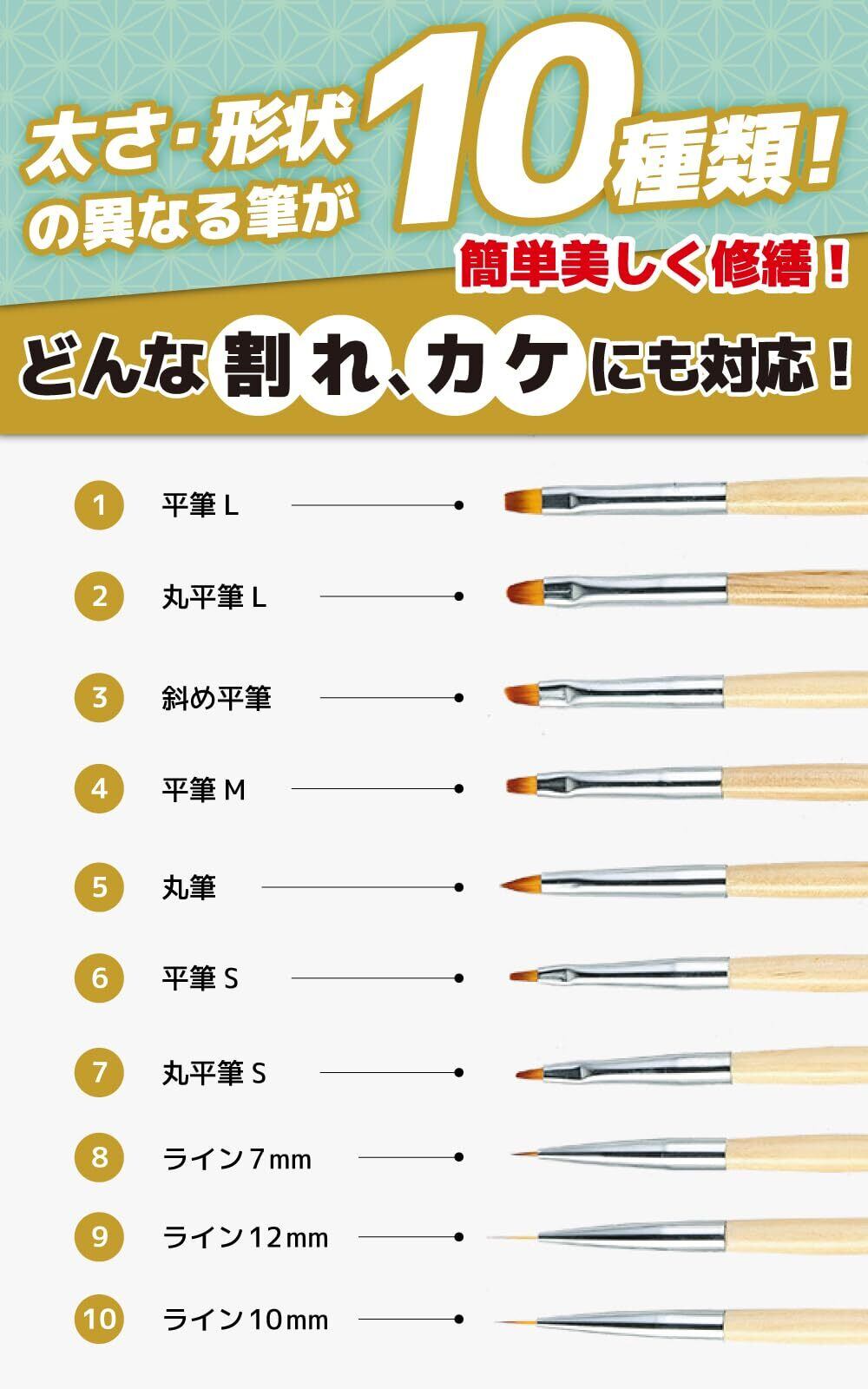 太さ・形状の異なる筆が10種類！
簡単美しく修繕！
どんな割れ、カケにも対応！

1 平筆 L
2 丸平筆 L
3 斜め平筆
4 平筆 M
5 丸筆
6 平筆 S
7 丸平筆 S
8 ライン 7mm
9 ライン 12mm
10 ライン 10mm