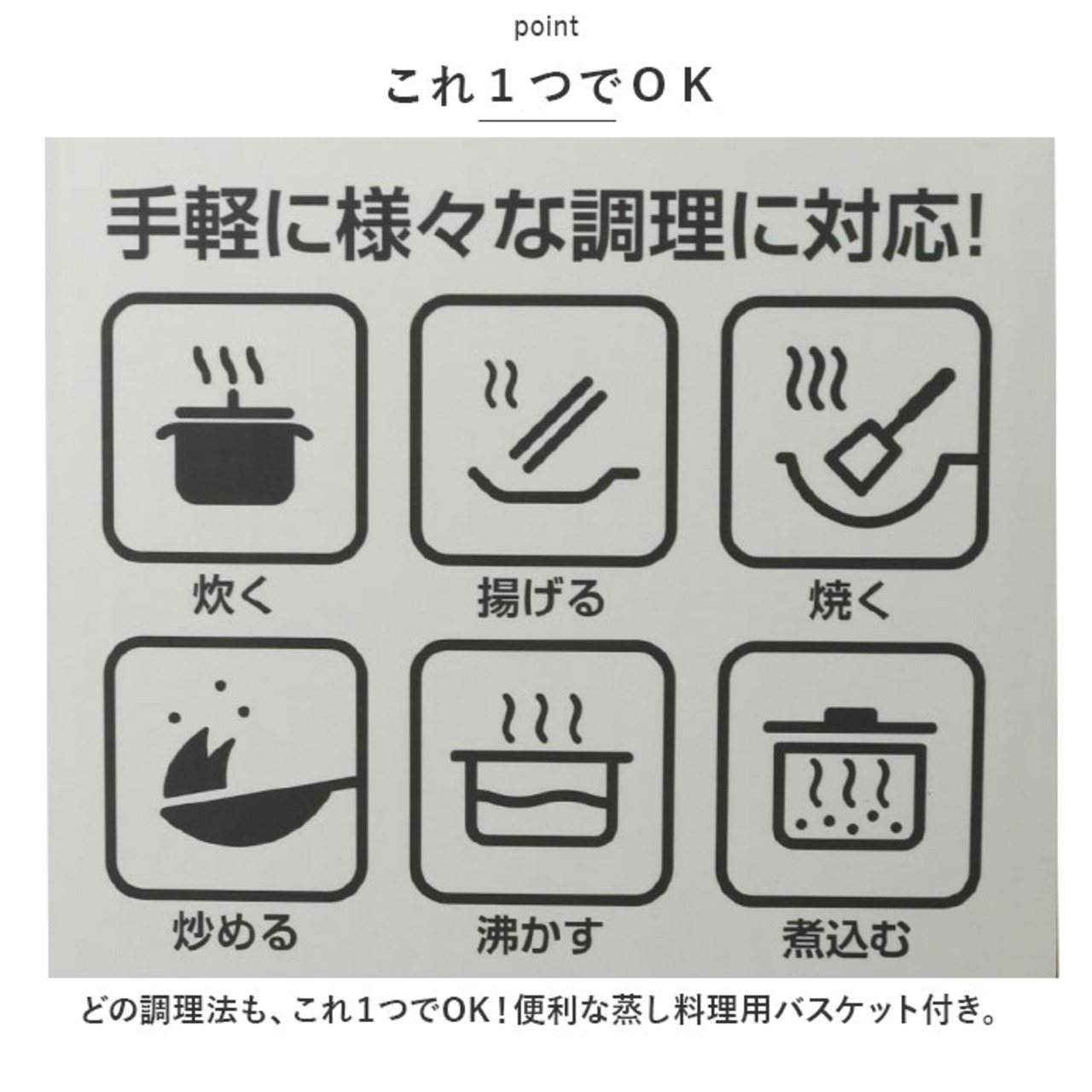 point

これ１つでＯＫ

手軽に様々な調理に対応!

炊く

揚げる

焼く

炒める

沸かす

煮込む

どの調理法も、これ1つでOK！便利な蒸し料理用バスケット付き。