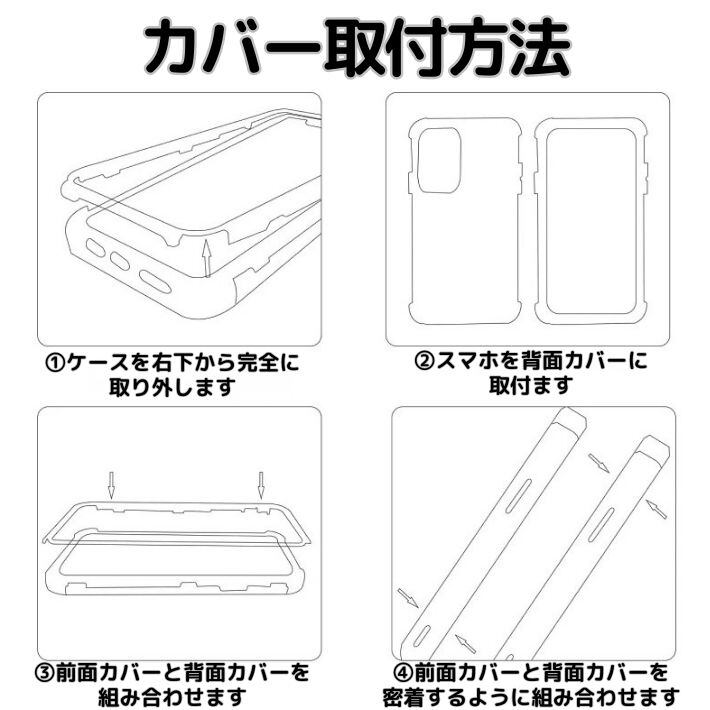 カバー取付方法

①ケースを右下から完全に取り外します

②スマホを背面カバーに取付ます

③前面カバーと背面カバーを組み合わせます

④前面カバーと背面カバーを密着するように組み合わせます