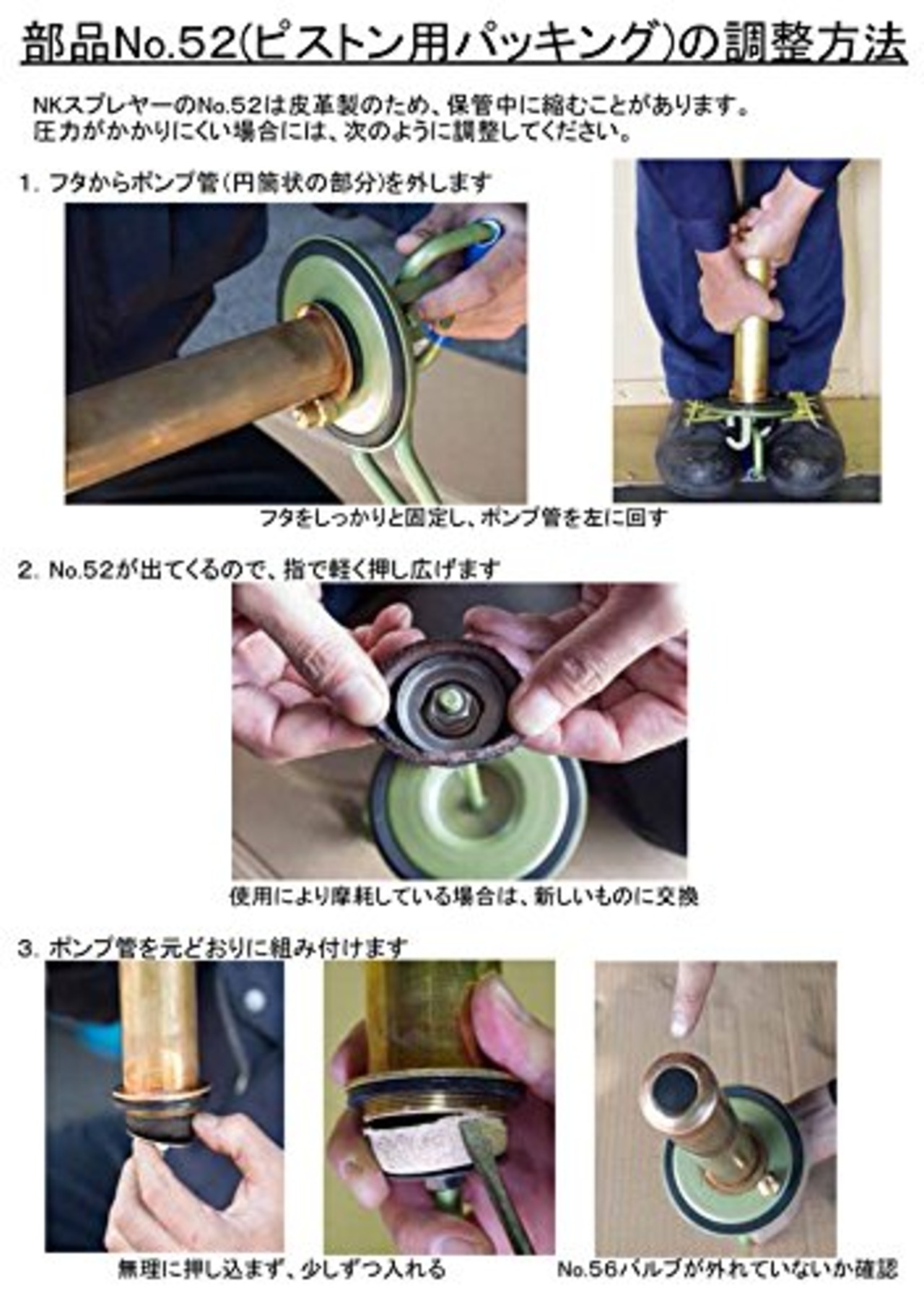 部品No.52(ピストン用パッキング)の調整方法

NKスプレヤーのNo.52は皮革製のため、保管中に縮むことがあります。
圧力がかかりにくい場合には、次のように調整してください。

1. フタからポンプ管(円筒状の部分)を外します

フタをしっかりと固定し、ポンプ管を左に回す

2. No.52が出てくるので、指で軽く押し広げます

使用により摩耗している場合は、新しいものに交換

3. ポンプ管を元どおりに組み付けます

無理に押し込まず、少しずつ入れる

No.56バルブが外れていないか確認