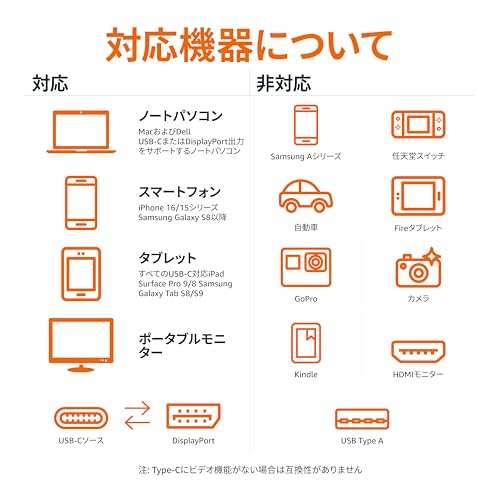 対応機器について

対応

ノートパソコン
MacおよびDell
USB-CまたはDisplayPort出力をサポートするノートパソコン

スマートフォン
iPhone 16/15シリーズ
Samsung Galaxy S8以降

タブレット
すべてのUSB-C対応iPad
Surface Pro 9/8 Samsung Galaxy Tab S8/S9

ポータブルモニター

USB-Cソース

DisplayPort

非対応

Samsung Aシリーズ

任天堂スイッチ

自動車

Fireタブレット

GoPro

カメラ

Kindle

HDMIモニター

USB Type A

注: Type-Cにビデオ機能がない場合は互換性がありません