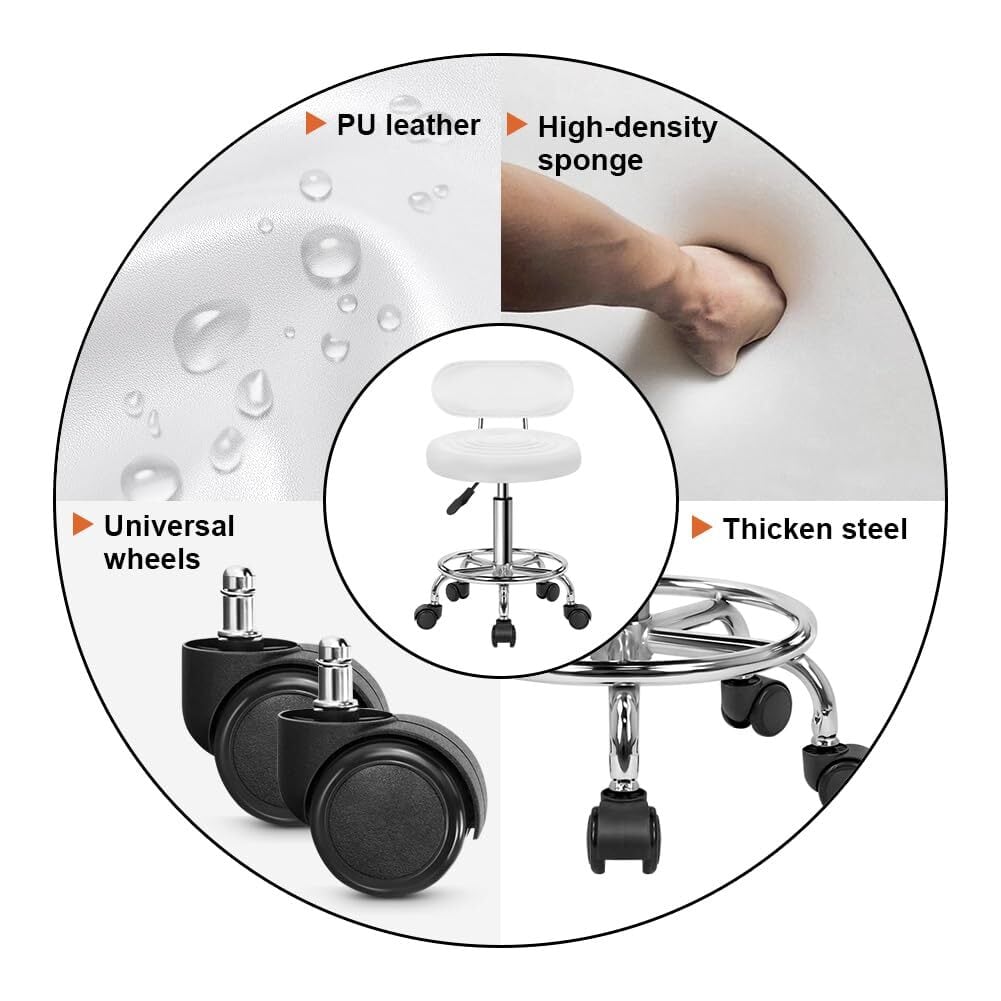 PU leather

High-density sponge

Universal wheels

Thicken steel