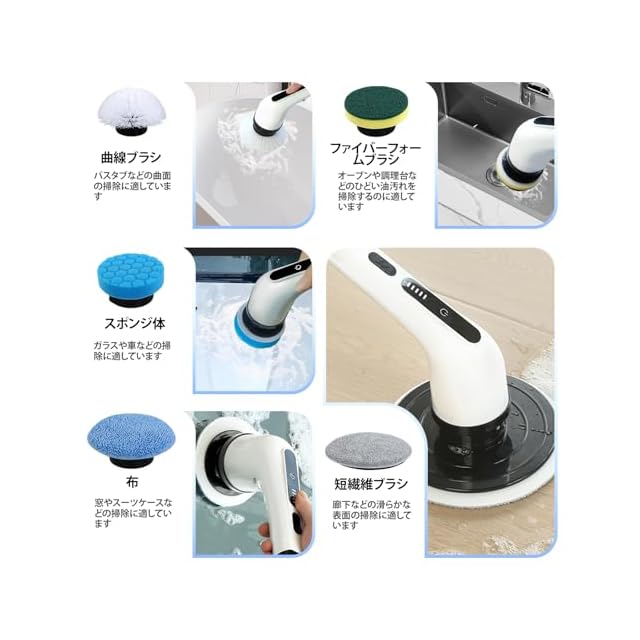 曲線ブラシ

バスタブなどの曲面の掃除に適しています

ファイバーフォームブラシ

オーブンや調理台などのひどい油汚れを掃除するのに適しています

スポンジ体

ガラスや車などの掃除に適しています

布

窓やスーツケースなどの掃除に適しています

短繊維ブラシ

廊下などの滑らかな表面の掃除に適しています