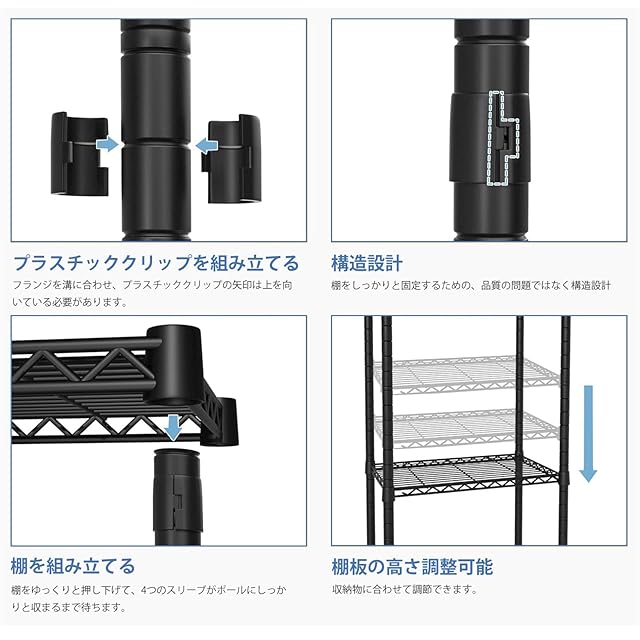 プラスチッククリップを組み立てる

フランジを溝に合わせ、プラスチッククリップの矢印は上を向いている必要があります。

構造設計

棚をしっかりと固定するための、品質の問題ではなく構造設計

棚を組み立てる

棚をゆっくりと押し下げて、4つのスリーブがポールにしっかりと収まるまで待ちます。

棚板の高さ調整可能

収納物に合わせて調節できます。