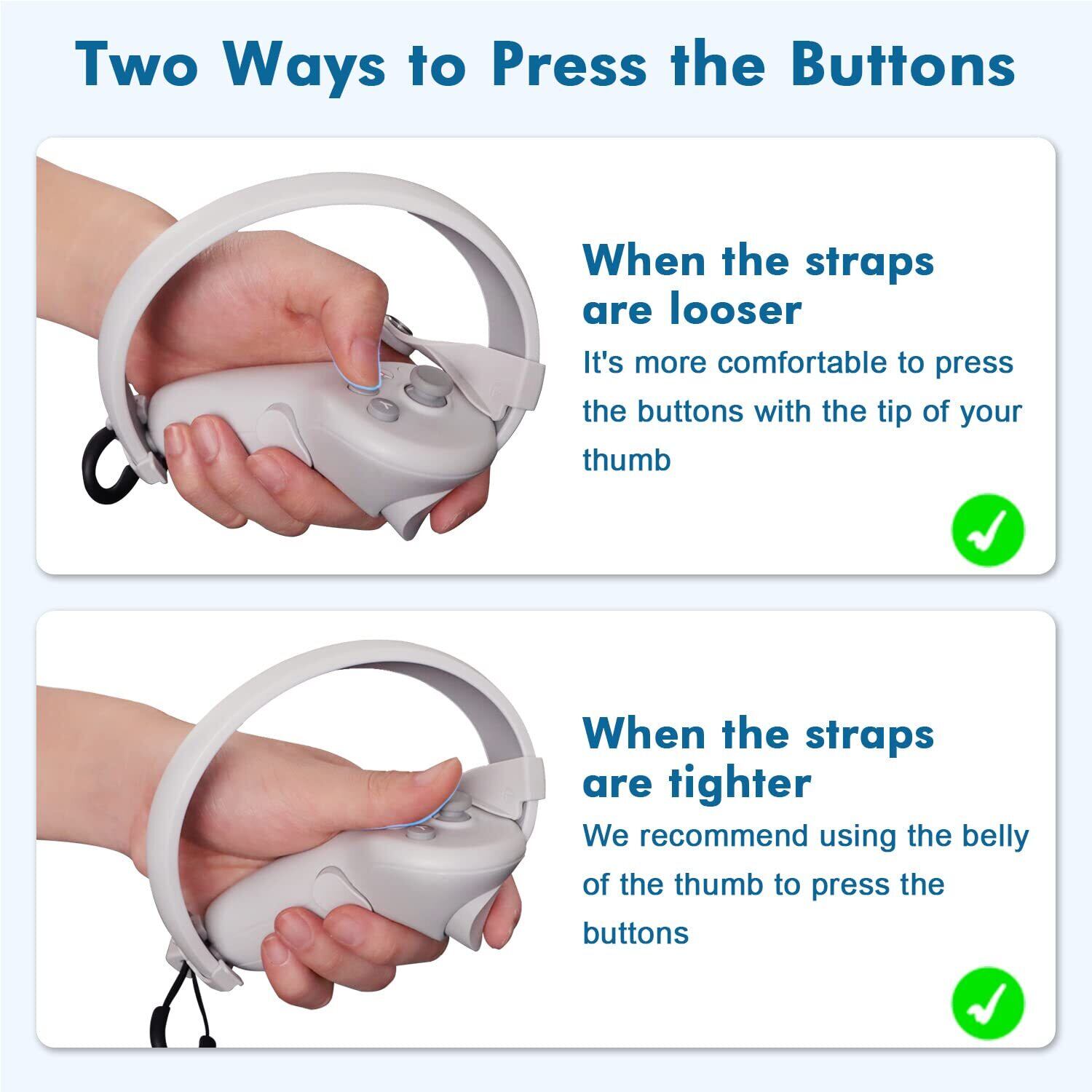 Two Ways to Press the Buttons

When the straps are looser

It's more comfortable to press the buttons with the tip of your thumb

When the straps are tighter

We recommend using the belly of the thumb to press the buttons