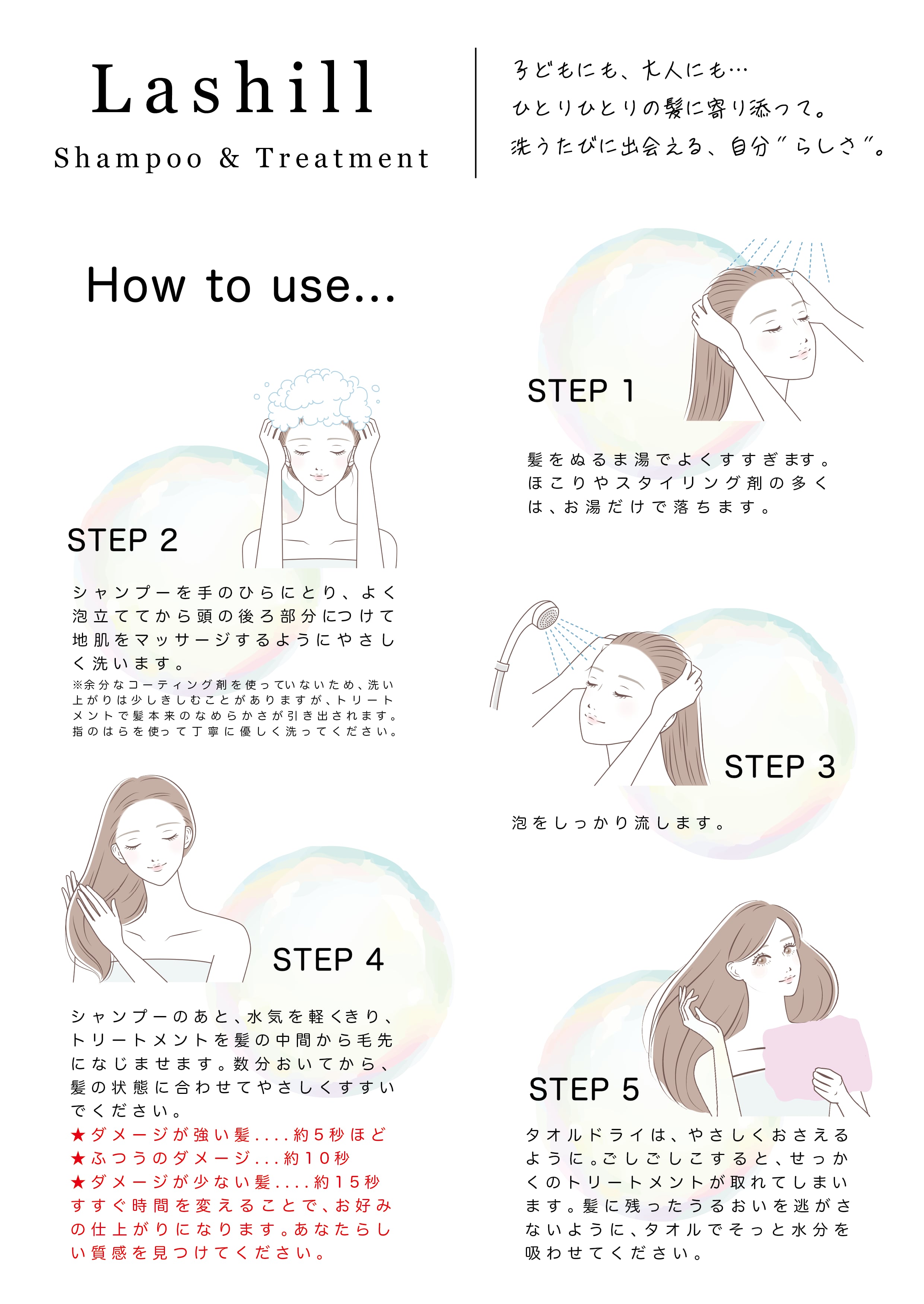 Lashill
Shampoo & Treatment

子どもにも、大人にも…
ひとりひとりの髪に寄り添って。
洗うたびに出会える、自分"らしさ"。

How to use...

STEP 1

髪をぬるま湯でよくすすぎます。ほこりやスタイリング剤の多くは、お湯だけで落ちます。

STEP 2

シャンプーを手のひらにとり、よく泡立ててから頭の後ろ部分につけて地肌をマッサージするようにやさしく洗います。
※余分なコーティング剤を使っていないため、洗い上がりは少しきしむことがありますが、トリートメントで髪本来のなめらかさが引き出されます。指のはらを使って丁寧に優しく洗ってください。

STEP 3

泡をしっかり流します。

STEP 4

シャンプーのあと、水気を軽くきり、トリートメントを髪の中間から毛先になじませます。数分おいてから、髪の状態に合わせてやさしくすすいでください。
★ダメージが強い髪....約5秒ほど
★ふつうのダメージ...約10秒
★ダメージが少ない髪....約15秒
すすぐ時間を変えることで、お好みの仕上がりになります。あなたらしい質感を見つけてください。

STEP 5

タオルドライは、やさしくおさえるように。ごしごしこすると、せっかくのトリートメントが取れてしまいます。髪に残ったうるおいを逃がさないように、タオルでそっと水分を吸わせてください。