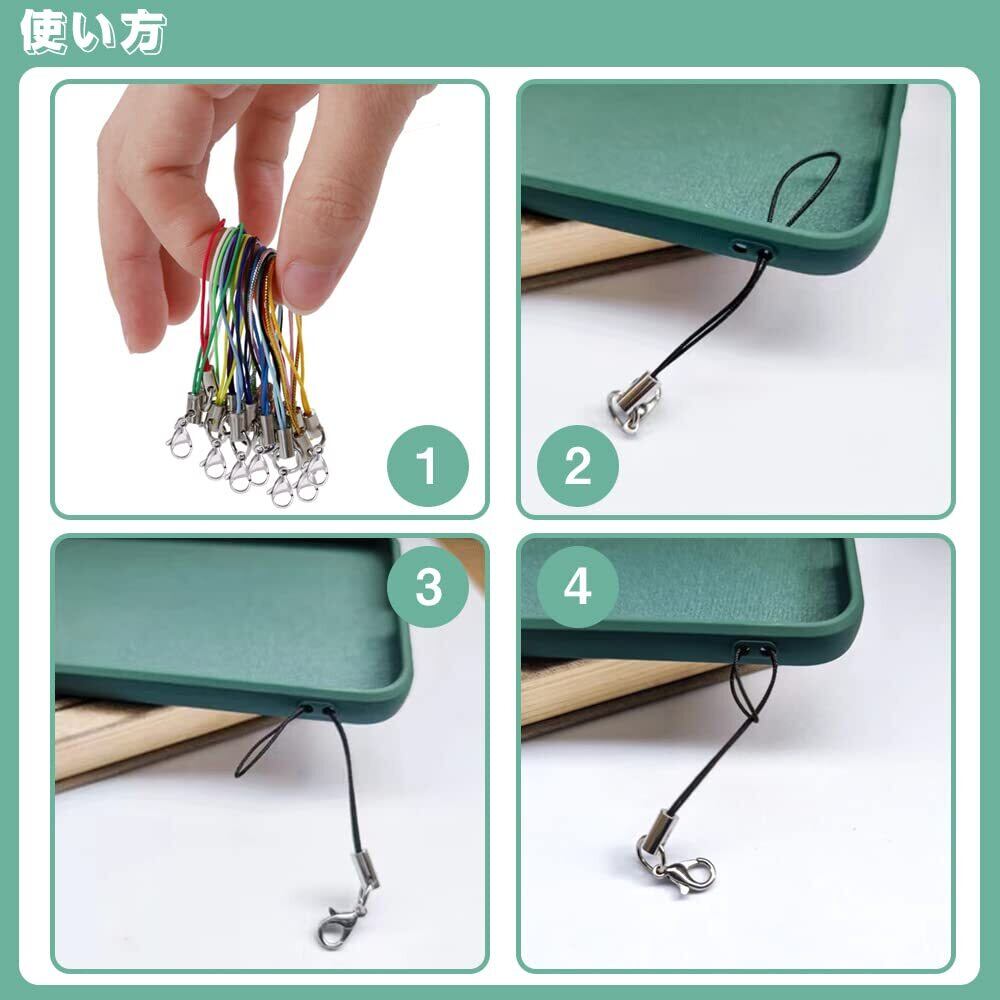 使い方

1

2

3

4