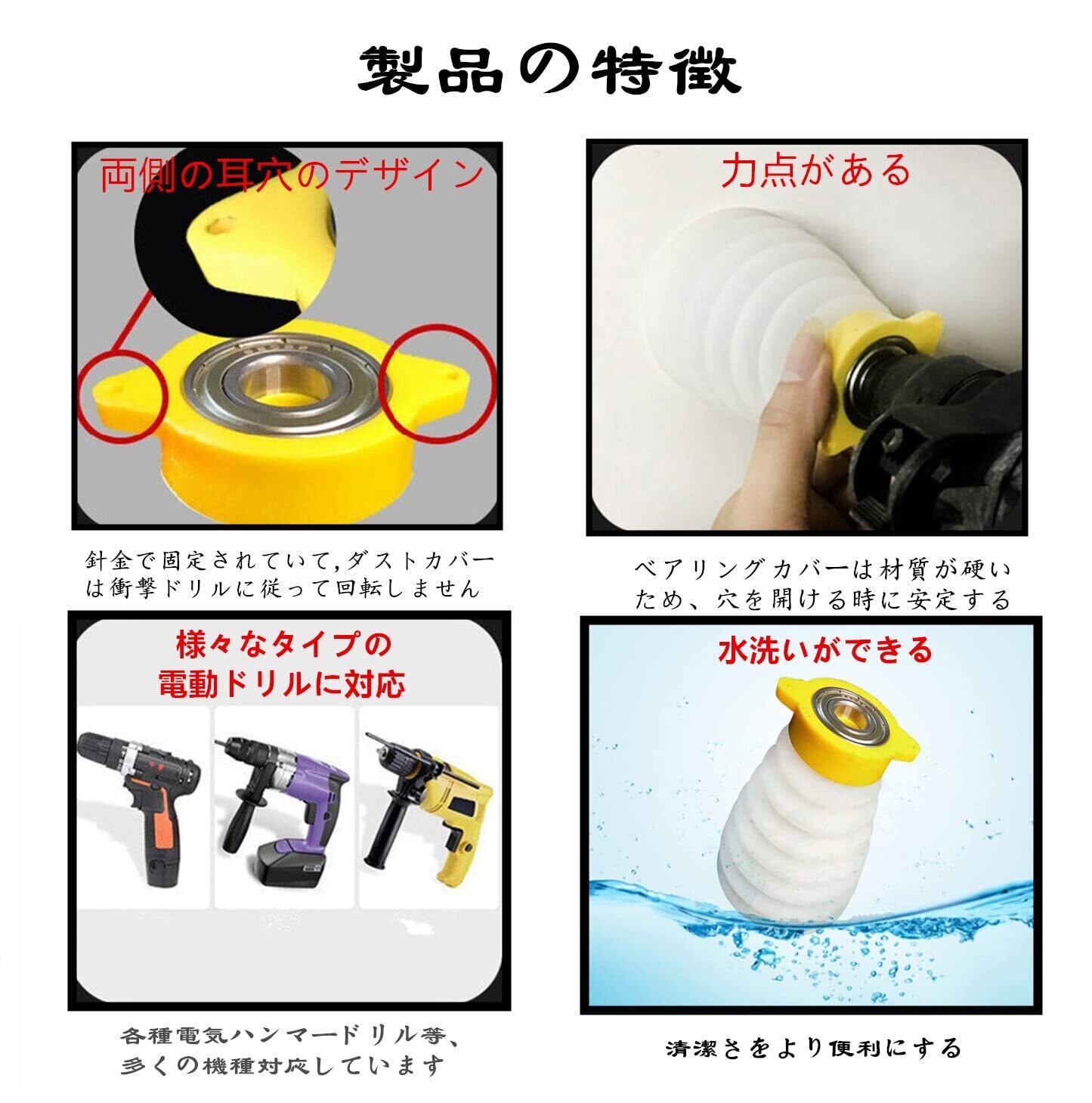 製品の特徴

両側の耳穴のデザイン

針金で固定されていて,ダストカバーは衝撃ドリルに従って回転しません

力点がある

ベアリングカバーは材質が硬いため、穴を開ける時に安定する

様々なタイプの電動ドリルに対応

各種電気ハンマードリル等、多くの機種対応しています

水洗いができる

清潔さをより便利にする