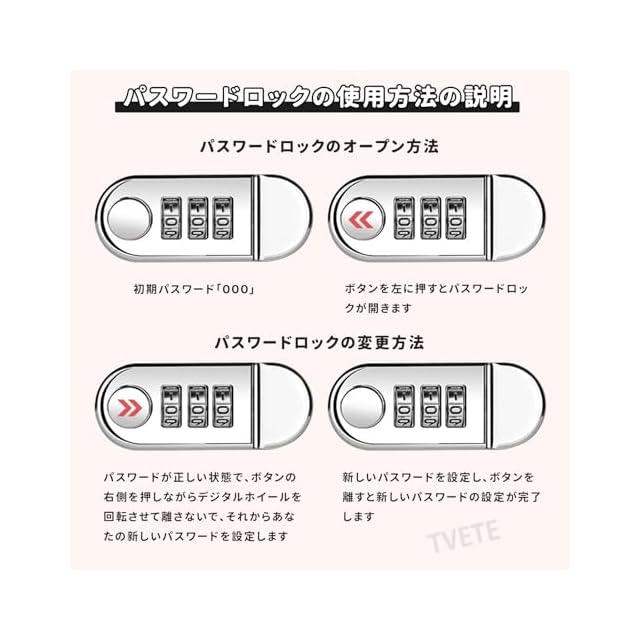 パスワードロックの使用方法の説明

パスワードロックのオープン方法

初期パスワード「000」

ボタンを左に押すとパスワードロックが開きます

パスワードロックの変更方法

パスワードが正しい状態で、ボタンの右側を押しながらデジタルホイールを回転させて離さないで、それからあなたの新しいパスワードを設定します

新しいパスワードを設定し、ボタンを離すと新しいパスワードの設定が完了します

TVETE