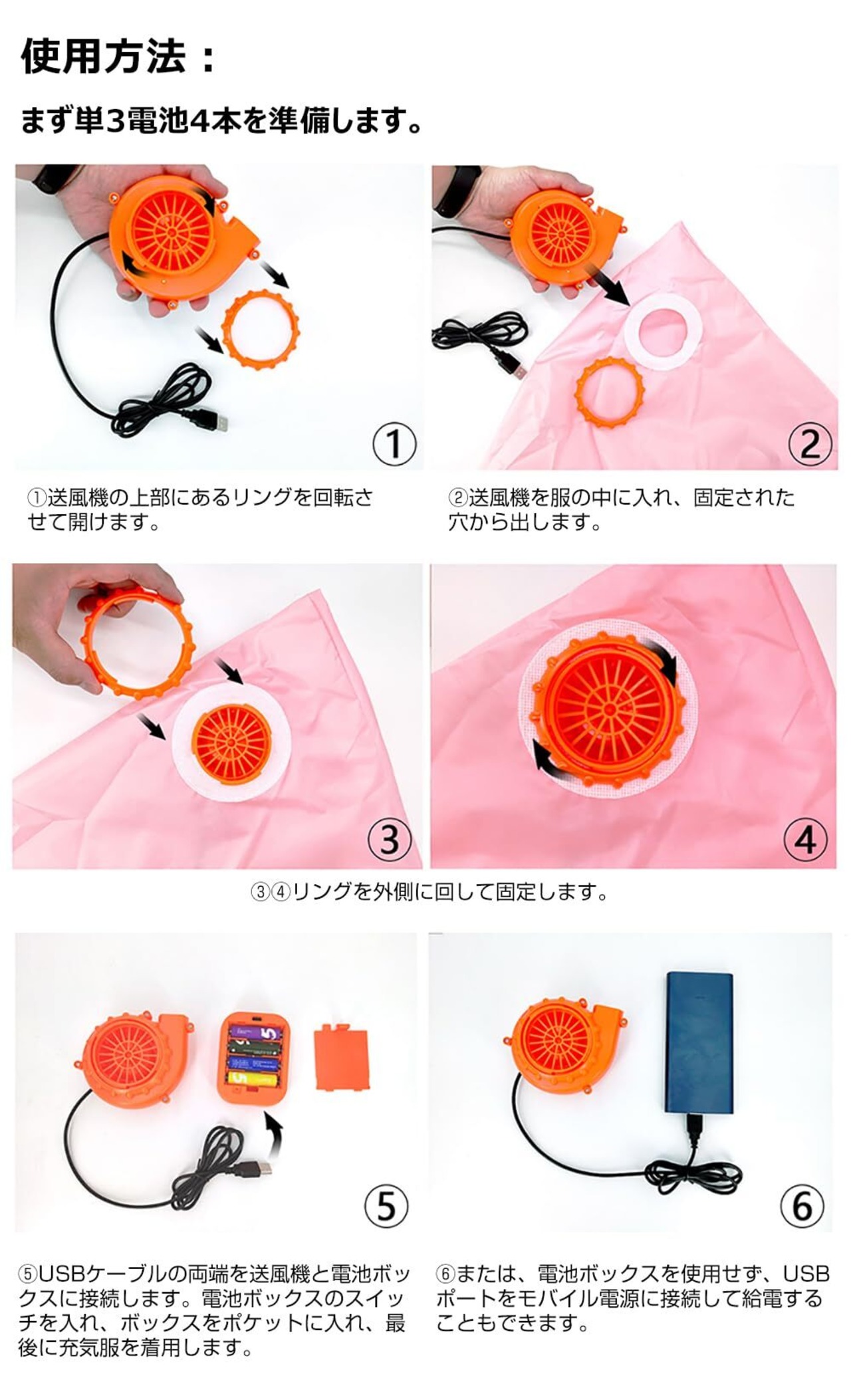 使用方法：

まず単3電池4本を準備します。

①

②

①送風機の上部にあるリングを回転させて開けます。

②送風機を服の中に入れ、固定された穴から出します。

③

④

③④リングを外側に回して固定します。

⑤

⑥

⑤USBケーブルの両端を送風機と電池ボックスに接続します。電池ボックスのスイッチを入れ、ボックスをポケットに入れ、最後に充気服を着用します。

⑥または、電池ボックスを使用せず、USBポートをモバイル電源に接続して給電することもできます。