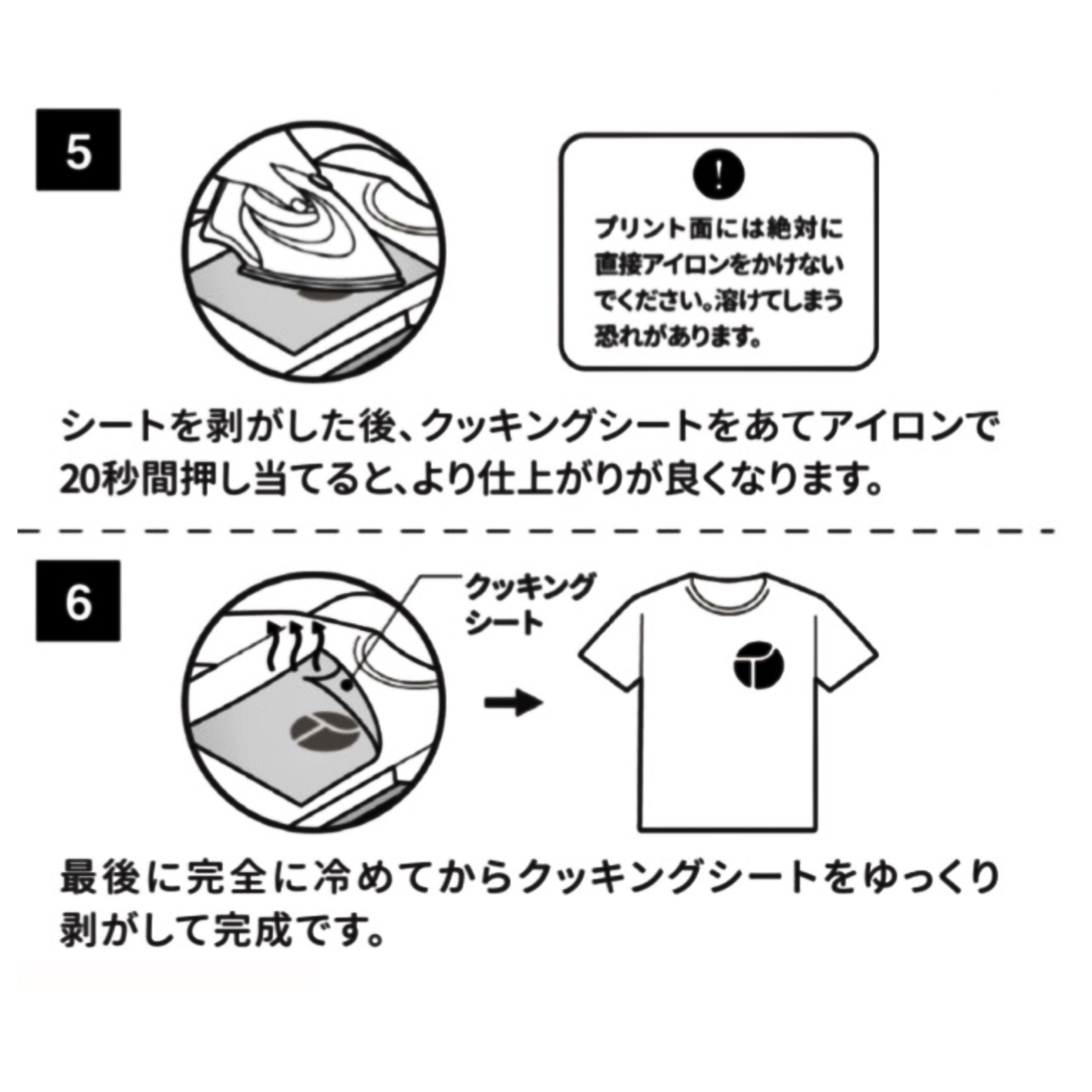 5

!

プリント面には絶対に直接アイロンをかけないでください。溶けてしまう恐れがあります。

シートを剥がした後、クッキングシートをあてアイロンで20秒間押し当てると、より仕上がりが良くなります。

6

クッキングシート

最後に完全に冷めてからクッキングシートをゆっくり剥がして完成です。