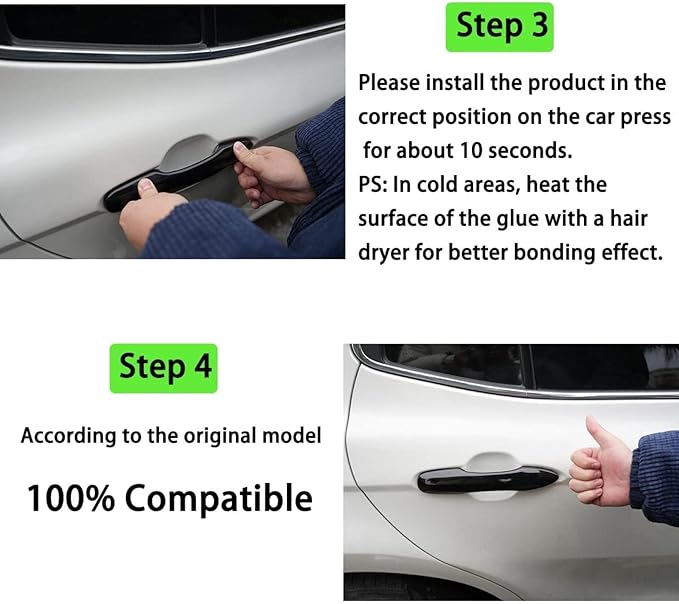 Step 3

Please install the product in the correct position on the car press for about 10 seconds.
PS: In cold areas, heat the surface of the glue with a hair dryer for better bonding effect.

Step 4

According to the original model

100% Compatible