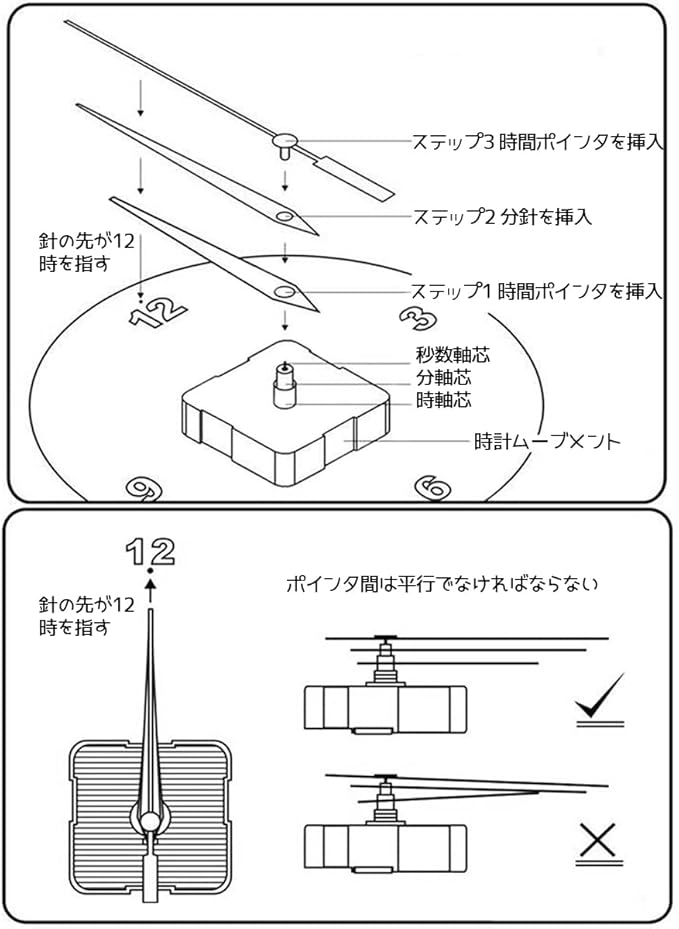 ステップ3 時間ポインタを挿入

ステップ2 分針を挿入

針の先が12時を指す

ステップ1 時間ポインタを挿入

12

3

秒数軸芯

分軸芯

時軸芯

時計ムーブメント

9

6

12

針の先が12時を指す

ポインタ間は平行でなければならない