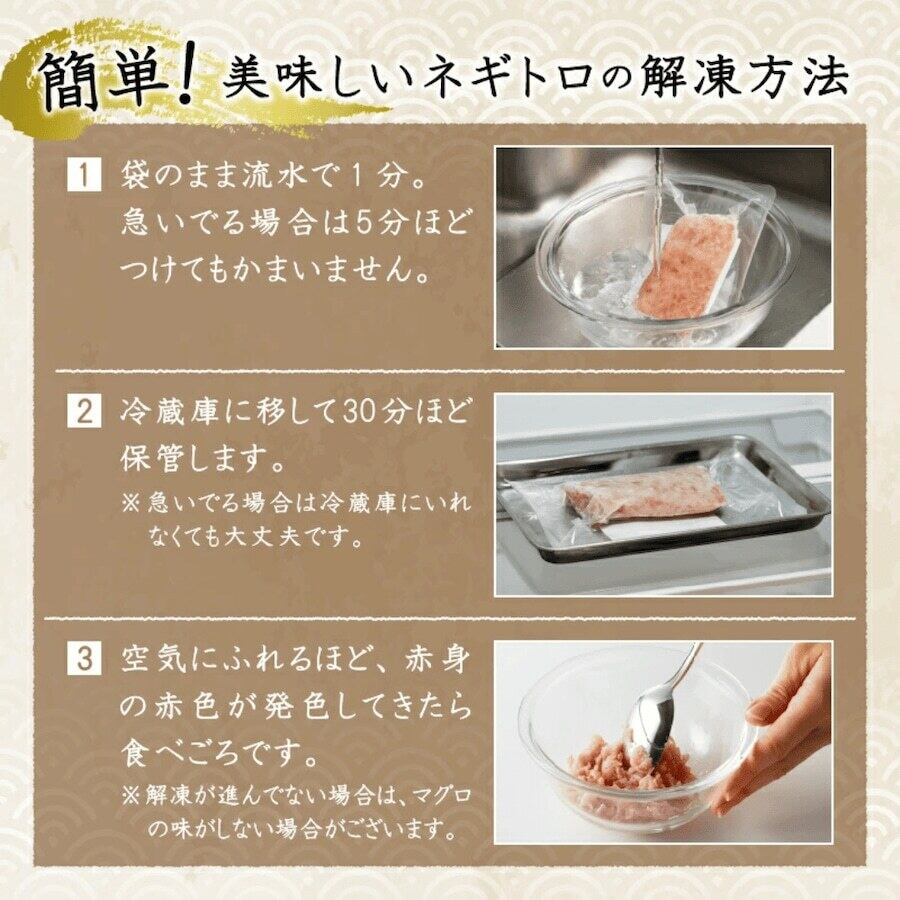 簡単！美味しいネギトロの解凍方法

1 袋のまま流水で１分。急いでる場合は5分ほどつけてもかまいません。

2 冷蔵庫に移して30分ほど保管します。
※急いでる場合は冷蔵庫にいれなくても大丈夫です。

3 空気にふれるほど、赤身の赤色が発色してきたら食べごろです。
※解凍が進んでない場合は、マグロの味がしない場合がございます。