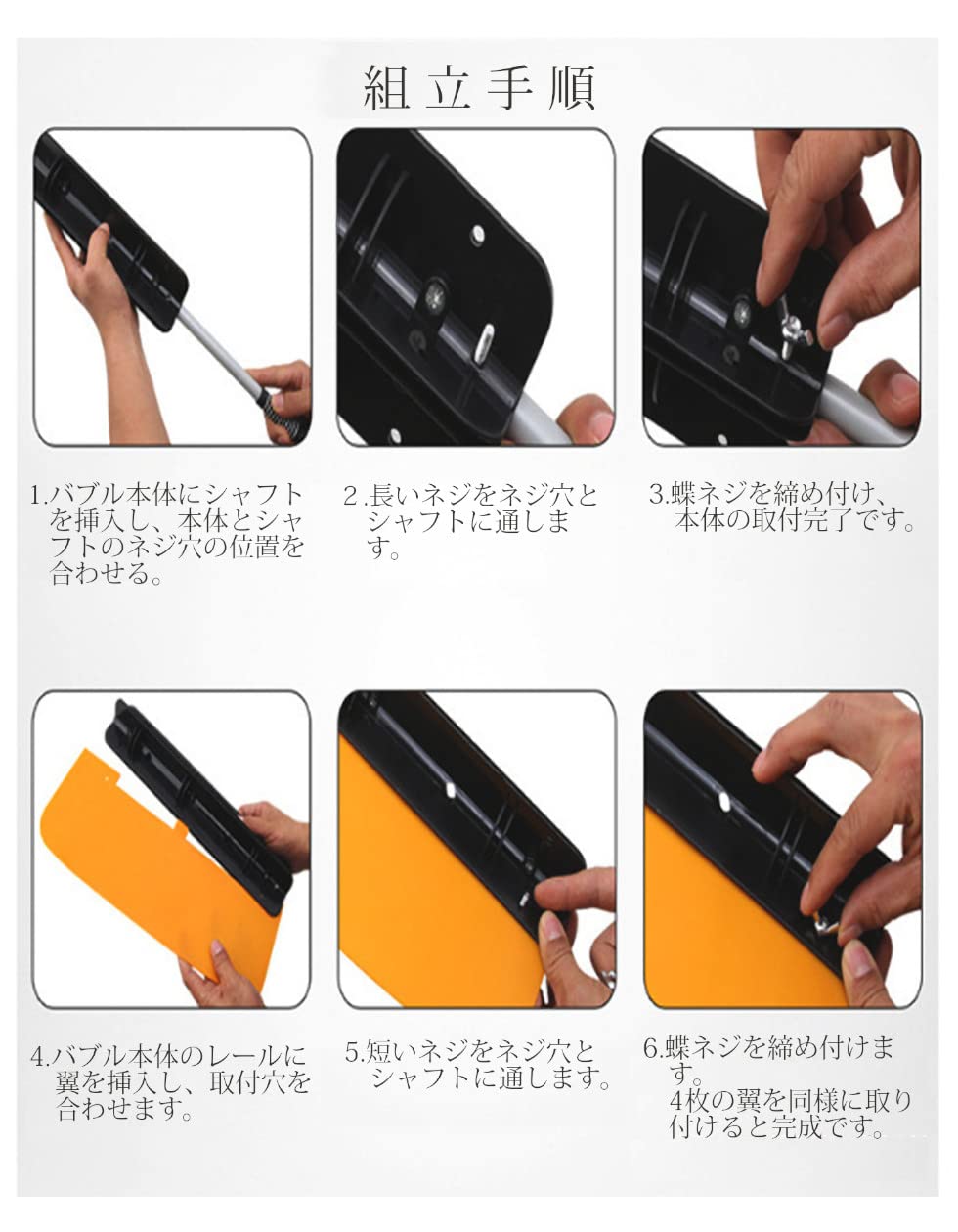 組立手順

1.バブル本体にシャフトを挿入し、本体とシャフトのネジ穴の位置を合わせる。

2.長いネジをネジ穴とシャフトに通します。

3.蝶ネジを締め付け、本体の取付完了です。

4.バブル本体のレールに翼を挿入し、取付穴を合わせます。

5.短いネジをネジ穴とシャフトに通します。

6.蝶ネジを締め付けます。
4枚の翼を同様に取り付けると完成です。