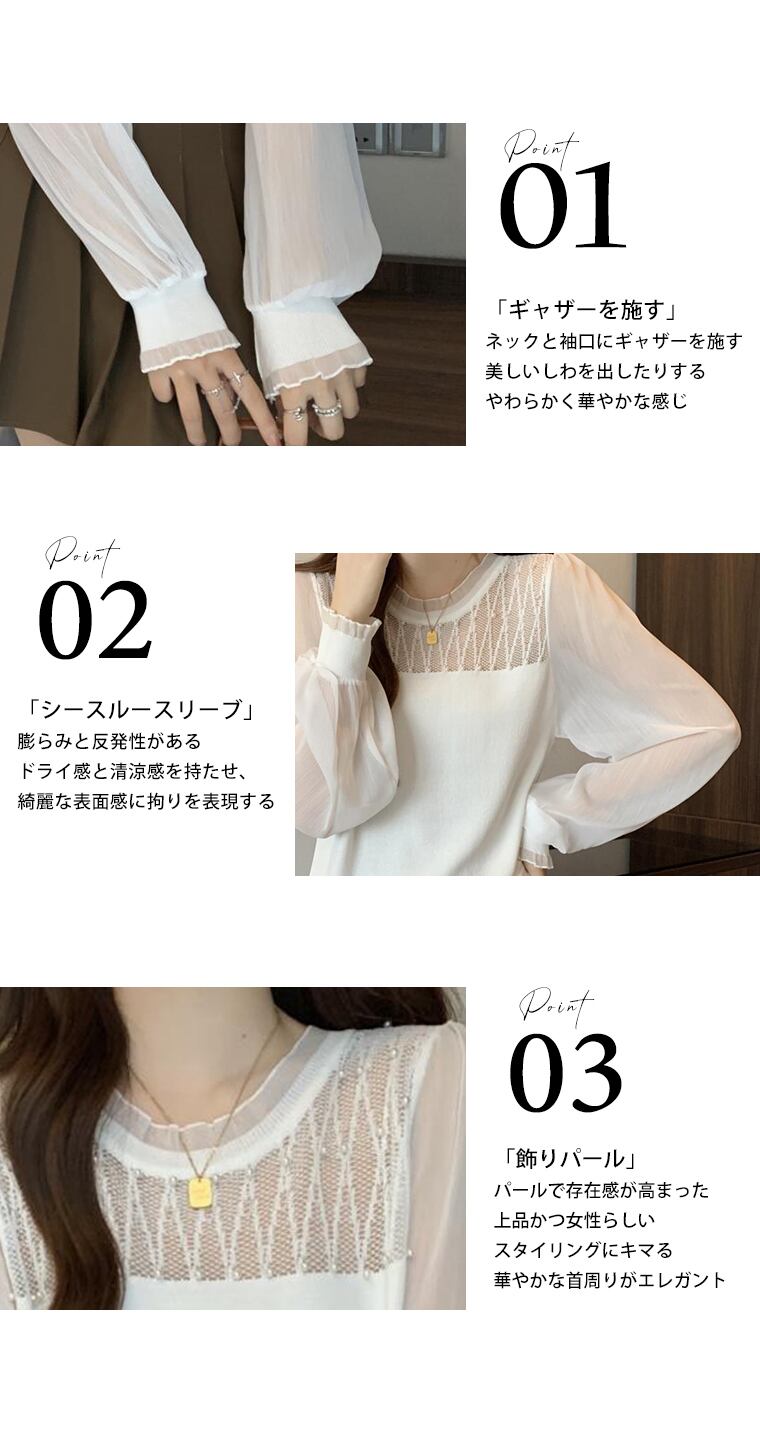 Point
01

「ギャザーを施す」
ネックと袖口にギャザーを施す
美しいしわを出したりする
やわらかく華やかな感じ

Point
02

「シースルースリーブ」
膨らみと反発性がある
ドライ感と清涼感を持たせ、
綺麗な表面感に拘りを表現する

Point
03

「飾りパール」
パールで存在感が高まった
上品かつ女性らしい
スタイリングにキマる
華やかな首周りがエレガント