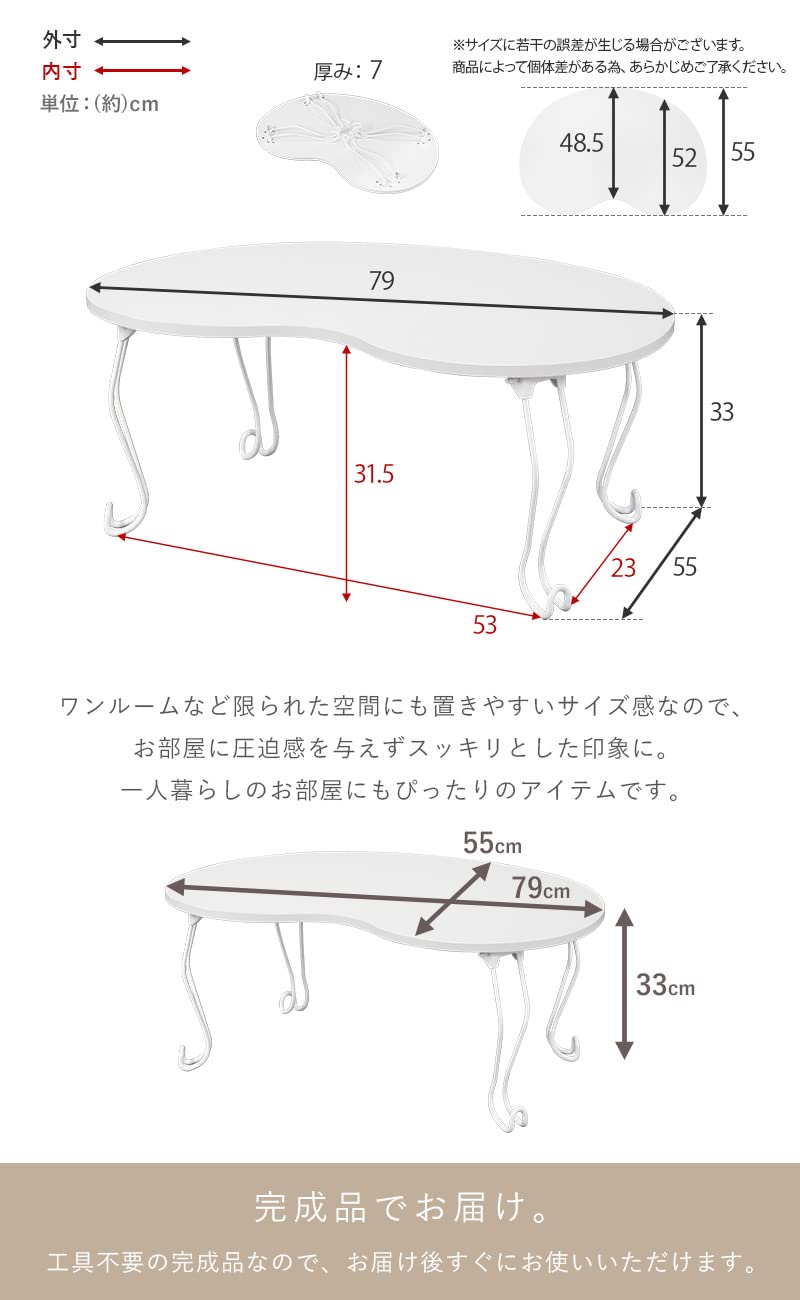 外寸
内寸
単位：(約)cm

厚み：7

※サイズに若干の誤差が生じる場合がございます。
商品によって個体差がある為、あらかじめご了承ください。

48.5
52
55

79
33
31.5
23
55
53

ワンルームなど限られた空間にも置きやすいサイズ感なので、
お部屋に圧迫感を与えずスッキリとした印象に。
一人暮らしのお部屋にもぴったりのアイテムです。

55cm
79cm
33cm

完成品でお届け。
工具不要の完成品なので、お届け後すぐにお使いいただけます。