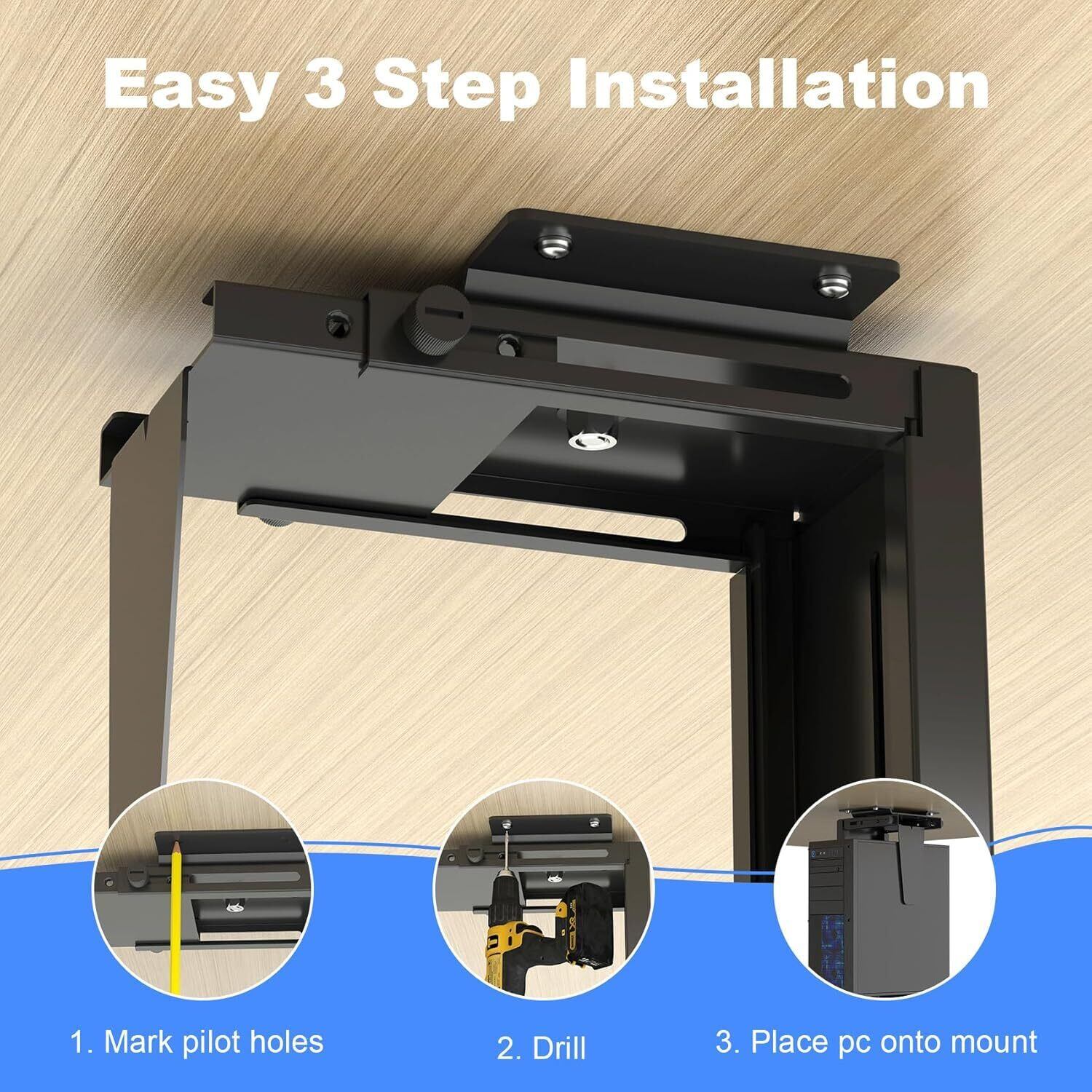 Easy 3 Step Installation

1. Mark pilot holes

2. Drill

3. Place pc onto mount